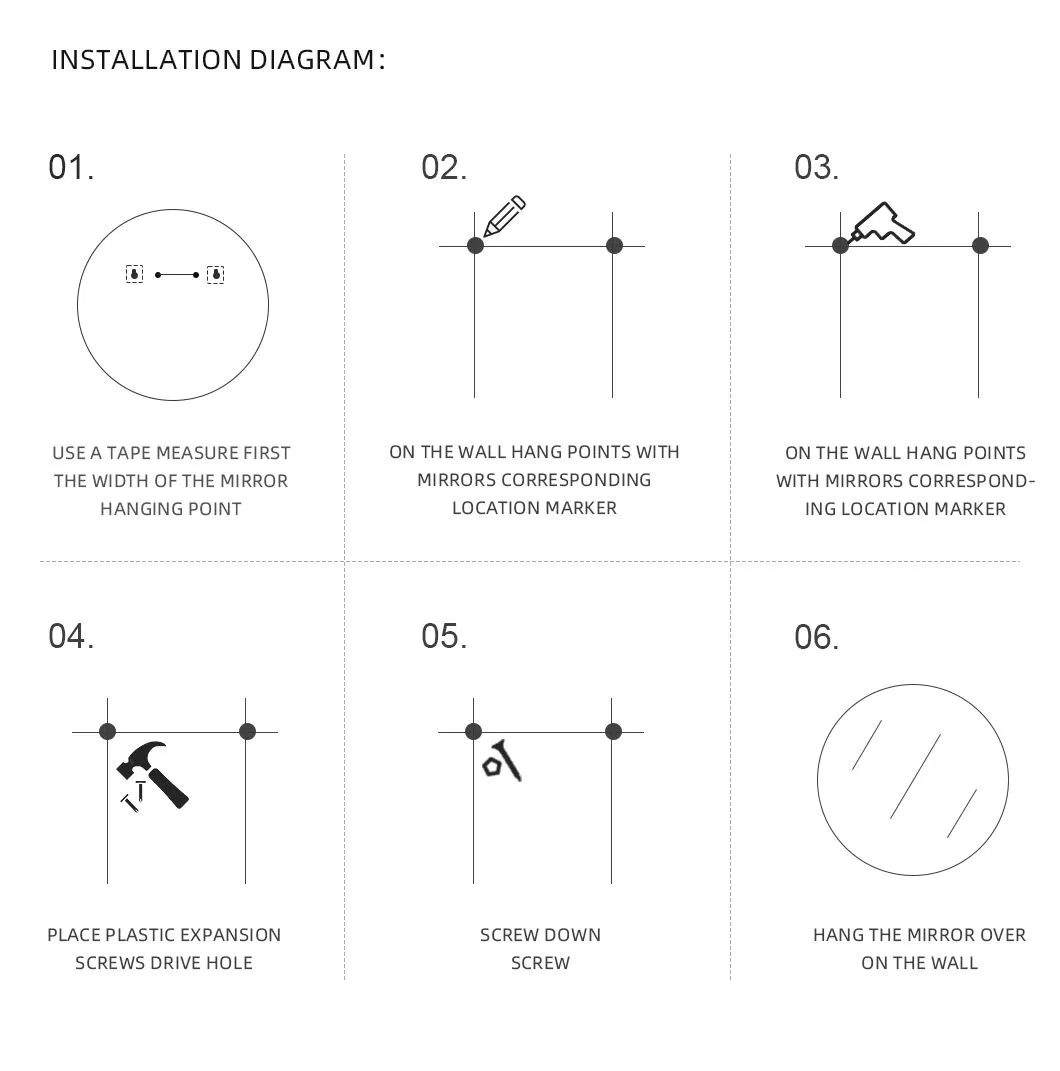 INSTALLATION DIAGRAM:

01.

USE A TAPE MEASURE FIRST THE WIDTH OF THE MIRROR HANGING POINT

02.

ON THE WALL HANG POINTS WITH MIRRORS CORRESPONDING LOCATION MARKER

03.

ON THE WALL HANG POINTS WITH MIRRORS CORRESPONDING LOCATION MARKER

04.

PLACE PLASTIC EXPANSION SCREWS DRIVE HOLE

05.

SCREW DOWN SCREW

06.

HANG THE MIRROR OVER ON THE WALL