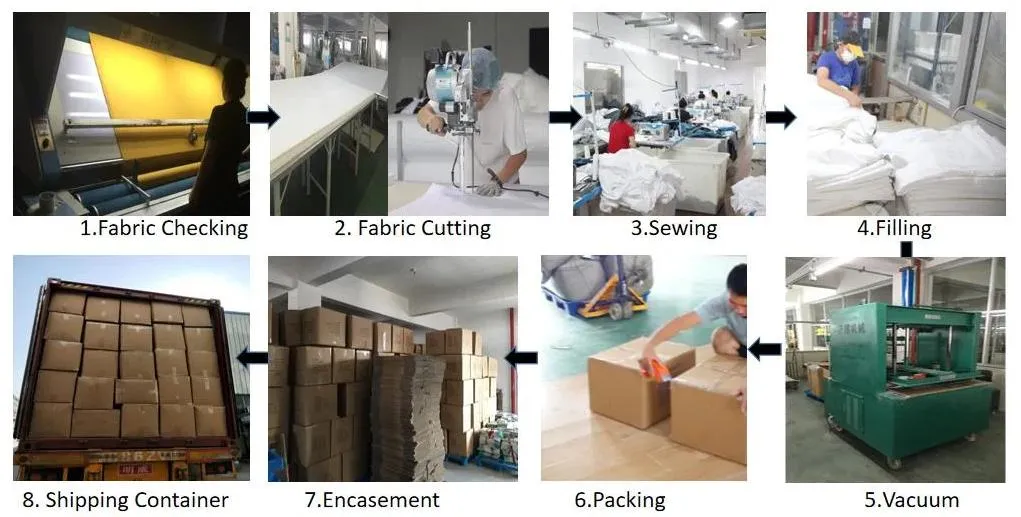 1.Fabric Checking

2. Fabric Cutting

3.Sewing

4.Filling

8. Shipping Container

7.Encasement

6.Packing

5.Vacuum