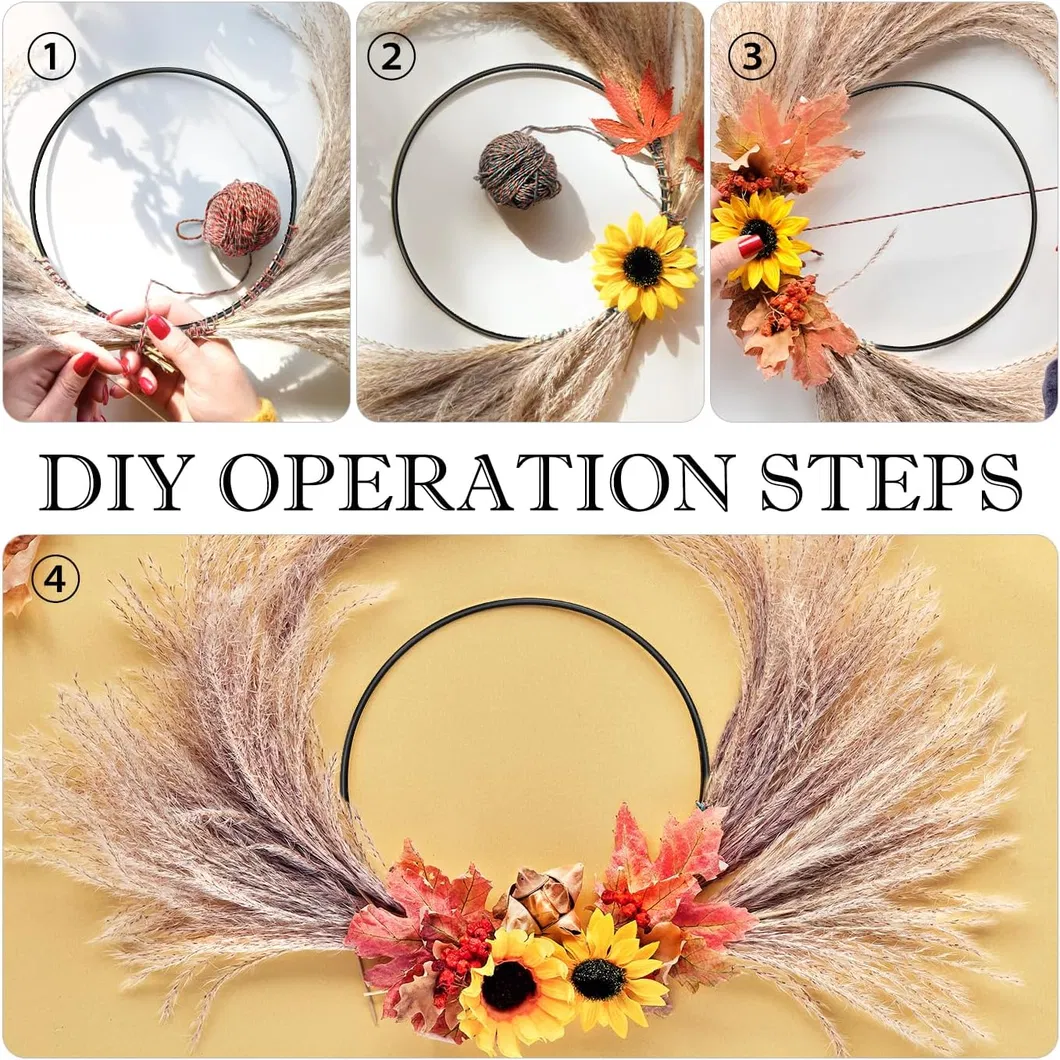 ①

②

③

DIY OPERATION STEPS

④