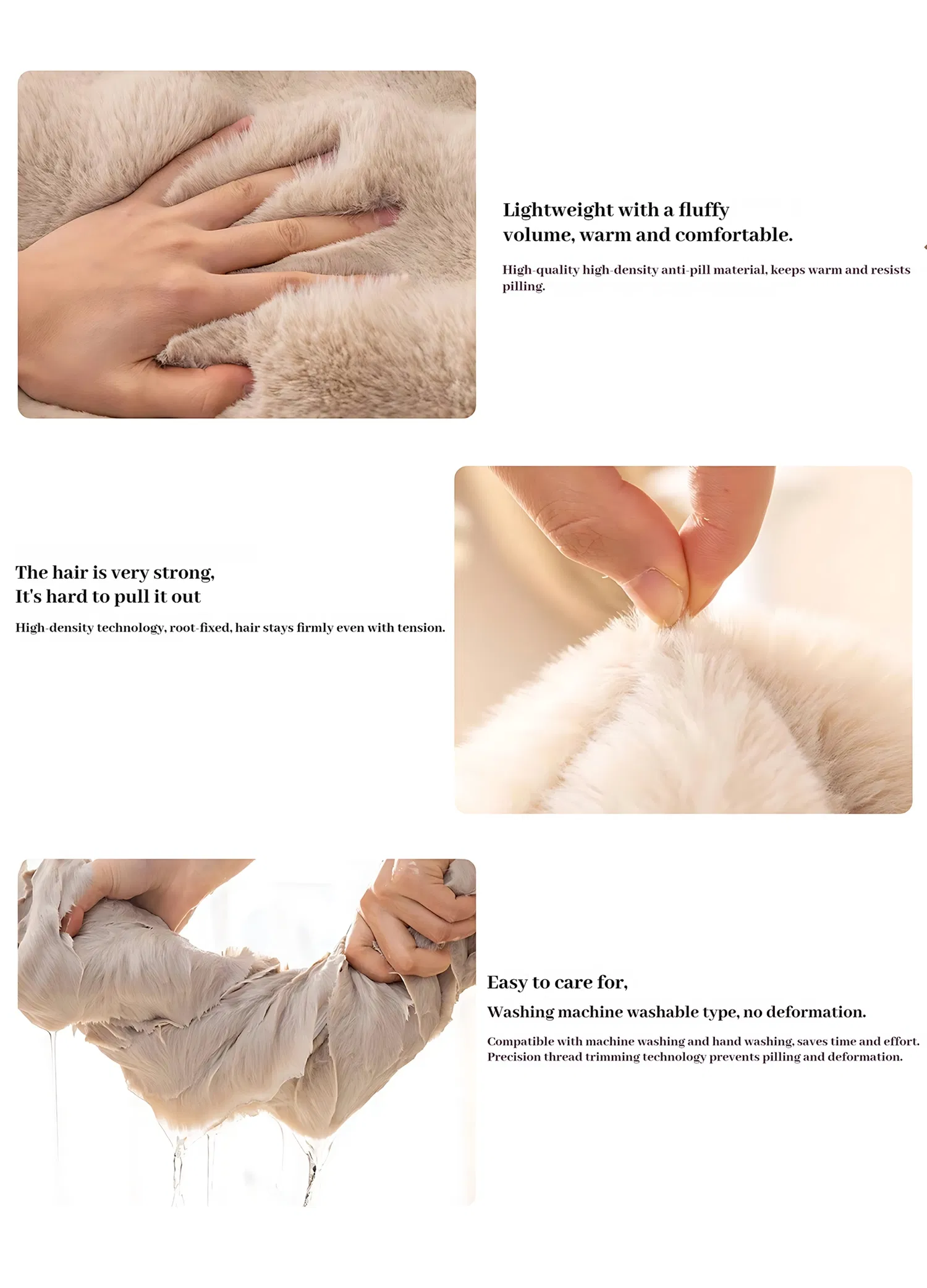 Lightweight with a fluffy volume, warm and comfortable.

High-quality high-density anti-pill material, keeps warm and resists pilling.

The hair is very strong, It's hard to pull it out

High-density technology, root-fixed, hair stays firmly even with tension.

Easy to care for,

Washing machine washable type, no deformation.

Compatible with machine washing and hand washing, saves time and effort. Precision thread trimming technology prevents pilling and deformation.