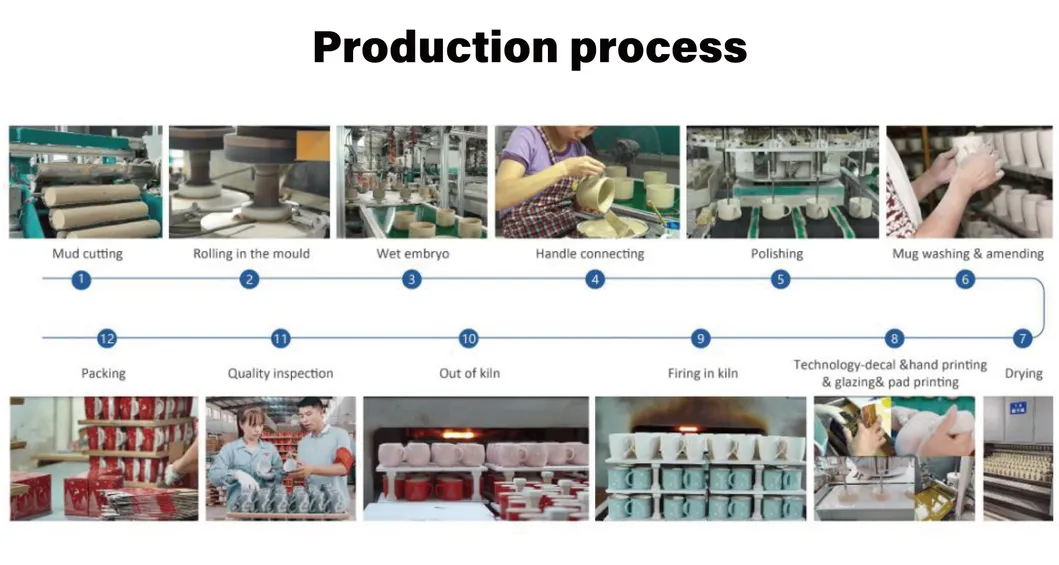 Production process

Mud cutting
1
Rolling in the mould
2
Wet embryo
3
Handle connecting
4
Polishing
5
Mug washing & amending
6
7
Drying
8
Technology-decal &hand printing & glazing& pad printing
9
Firing in kiln
10
Out of kiln
11
Quality inspection
12
Packing