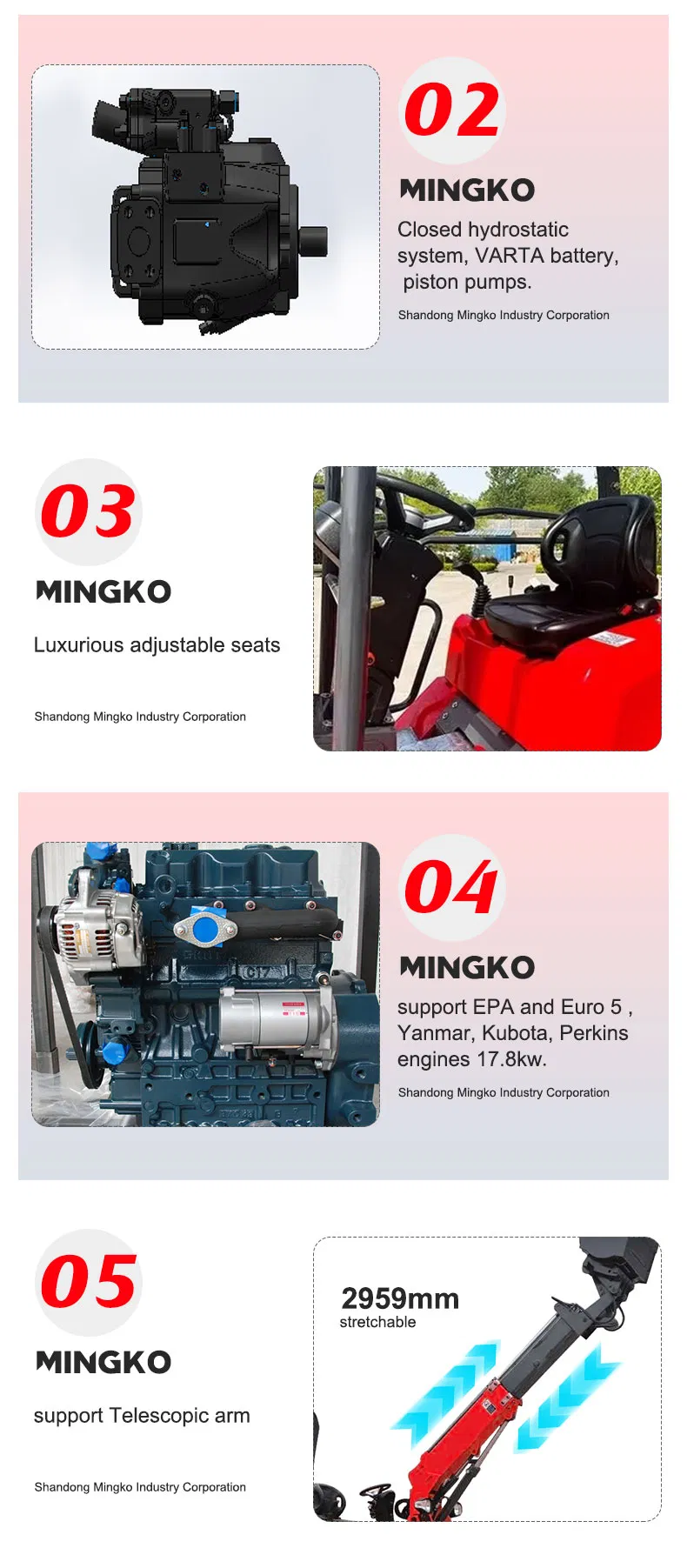 02

MINGKO

Closed hydrostatic system, VARTA battery, piston pumps.

Shandong Mingko Industry Corporation

03

MINGKO

Luxurious adjustable seats

Shandong Mingko Industry Corporation

04

MINGKO

support EPA and Euro 5 , Yanmar, Kubota, Perkins engines 17.8kw.

Shandong Mingko Industry Corporation

05

MINGKO

support Telescopic arm

Shandong Mingko Industry Corporation

2959mm
stretchable