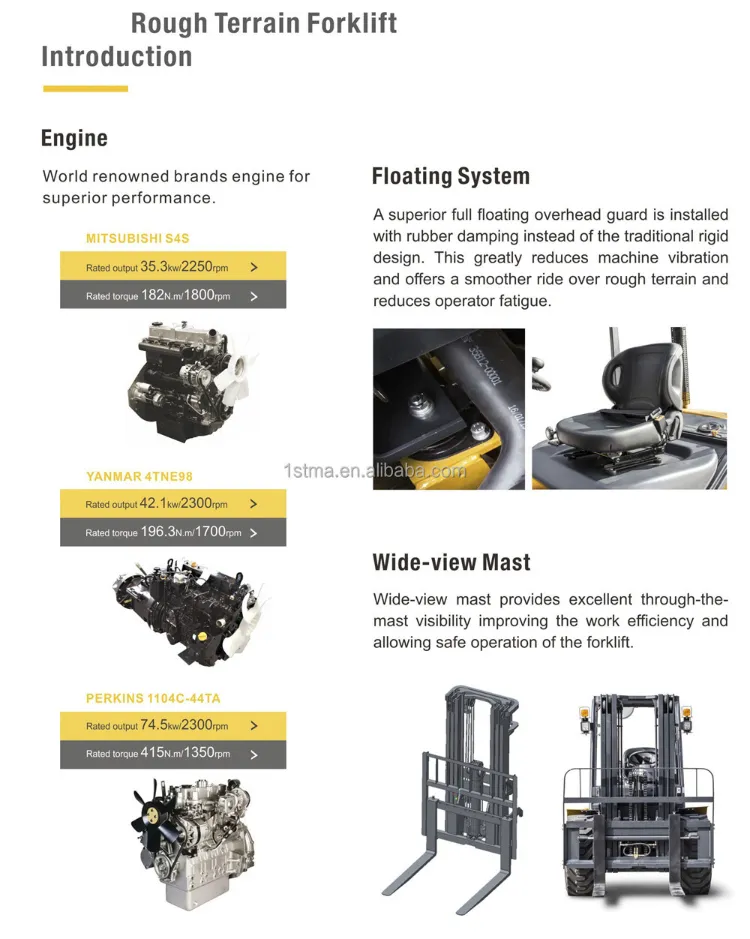 Rough Terrain Forklift Introduction

Engine

World renowned brands engine for superior performance.

MITSUBISHI S4S

Rated output 35.3kw/2250rpm >

Rated torque 182N.m/1800rpm >

YANMAR 4TNE98

Rated output 42.1kw/2300rpm >

Rated torque 196.3N.m/1700rpm >

PERKINS 1104C-44TA

Rated output 74.5kw/2300rpm >

Rated torque 415N.m/1350rpm >

Floating System

A superior full floating overhead guard is installed with rubber damping instead of the traditional rigid design. This greatly reduces machine vibration and offers a smoother ride over rough terrain and reduces operator fatigue.

1stma.en.alibaba.com

Wide-view Mast

Wide-view mast provides excellent through-the-mast visibility improving the work efficiency and allowing safe operation of the forklift.