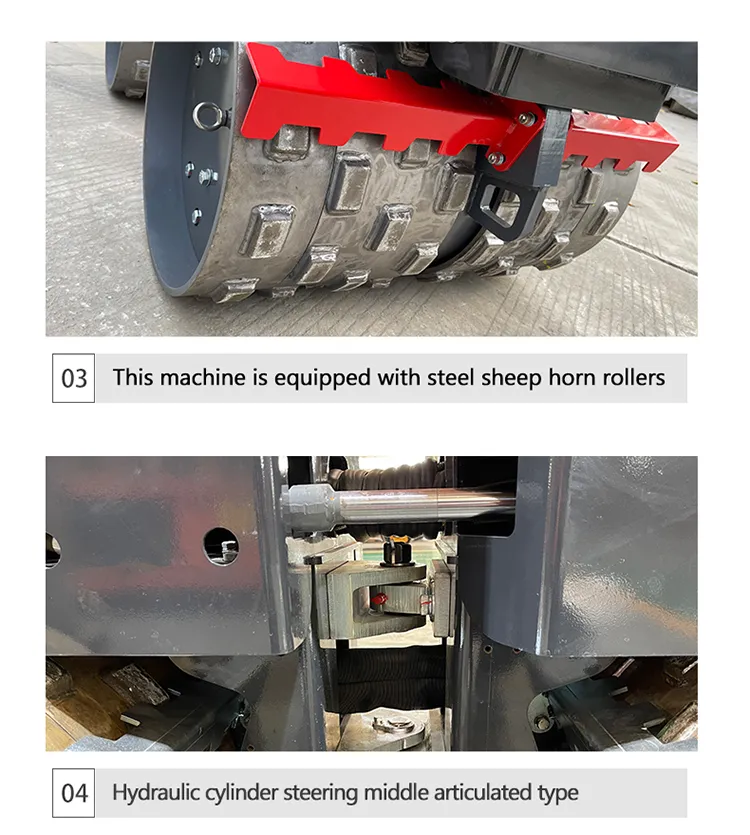 03 This machine is equipped with steel sheep horn rollers

04 Hydraulic cylinder steering middle articulated type