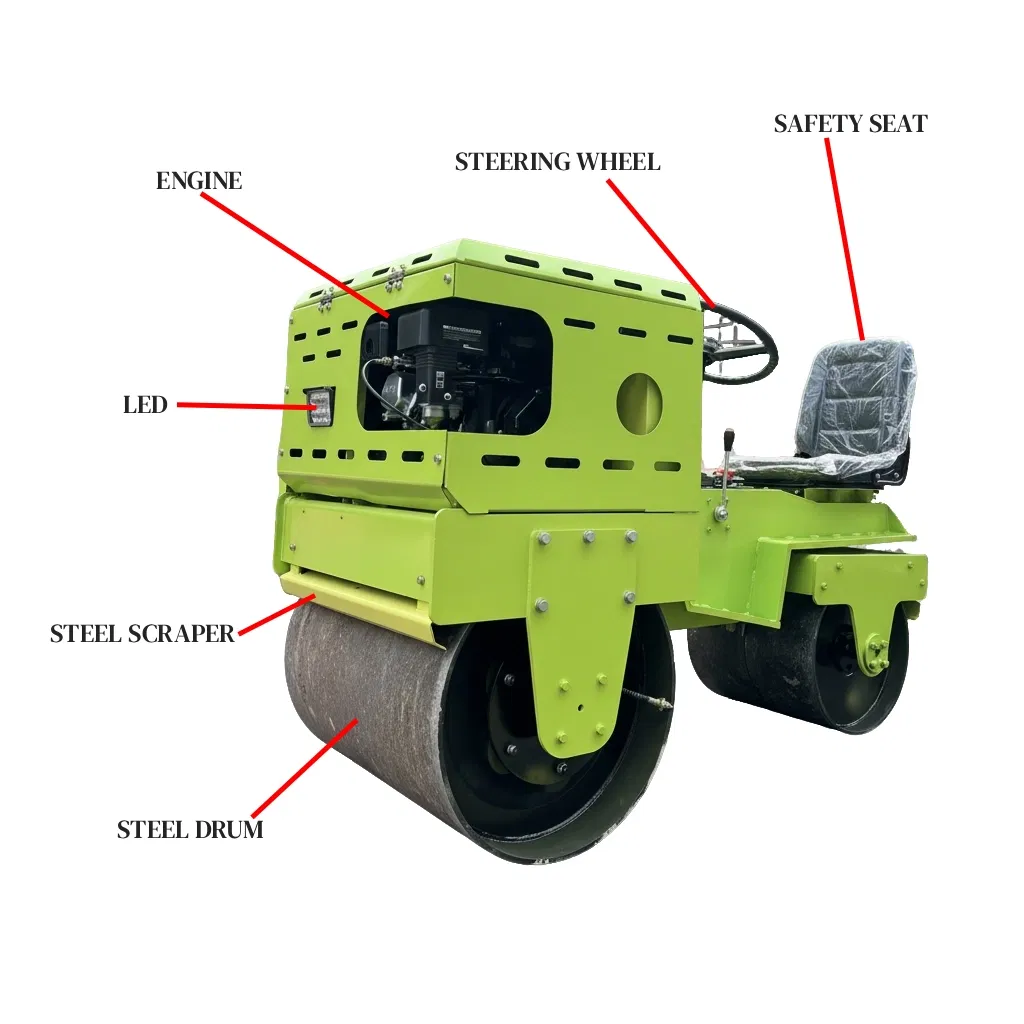 SAFETY SEAT
STEERING WHEEL
ENGINE
LED
STEEL SCRAPER
STEEL DRUM