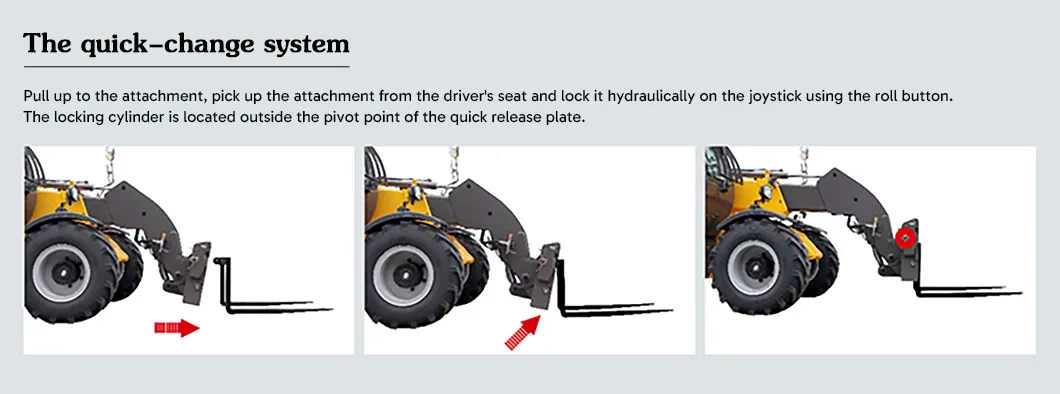 The quick-change system

Pull up to the attachment, pick up the attachment from the driver's seat and lock it hydraulically on the joystick using the roll button.
The locking cylinder is located outside the pivot point of the quick release plate.