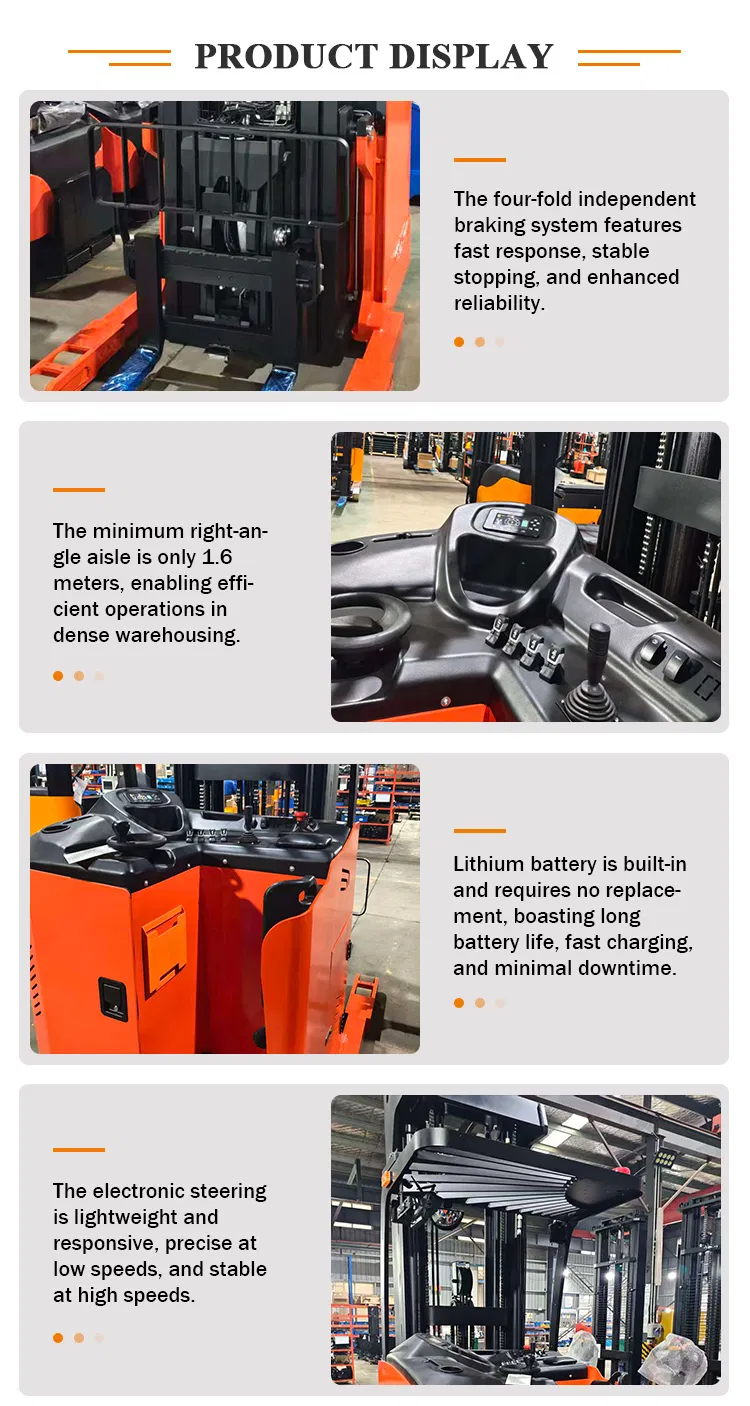 PRODUCT DISPLAY

The four-fold independent braking system features fast response, stable stopping, and enhanced reliability.

The minimum right-angle aisle is only 1.6 meters, enabling efficient operations in dense warehousing.

Lithium battery is built-in and requires no replacement, boasting long battery life, fast charging, and minimal downtime.

The electronic steering is lightweight and responsive, precise at low speeds, and stable at high speeds.