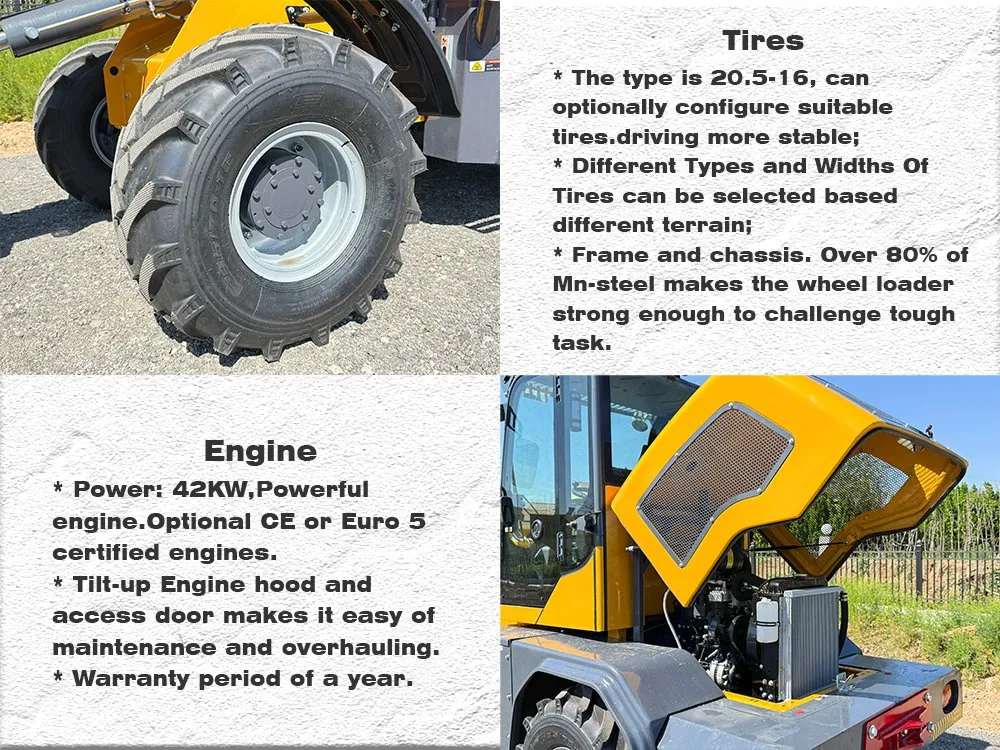 Tires
* The type is 20.5-16, can optionally configure suitable tires.driving more stable;
* Different Types and Widths Of Tires can be selected based different terrain;
* Frame and chassis. Over 80% of Mn-steel makes the wheel loader strong enough to challenge tough task.

Engine
* Power: 42KW,Powerful engine.Optional CE or Euro 5 certified engines.
* Tilt-up Engine hood and access door makes it easy of maintenance and overhauling.
* Warranty period of a year.