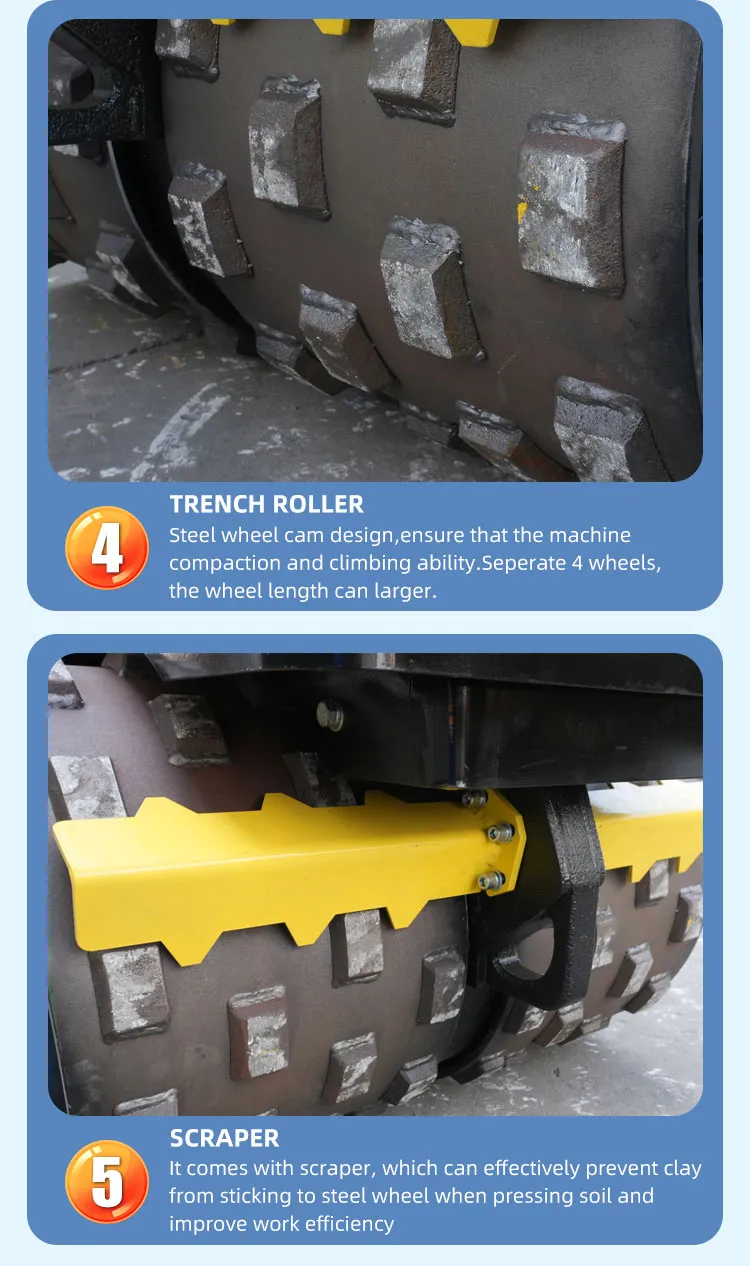 4

TRENCH ROLLER

Steel wheel cam design,ensure that the machine compaction and climbing ability.Seperate 4 wheels, the wheel length can larger.

5

SCRAPER

It comes with scraper, which can effectively prevent clay from sticking to steel wheel when pressing soil and improve work efficiency