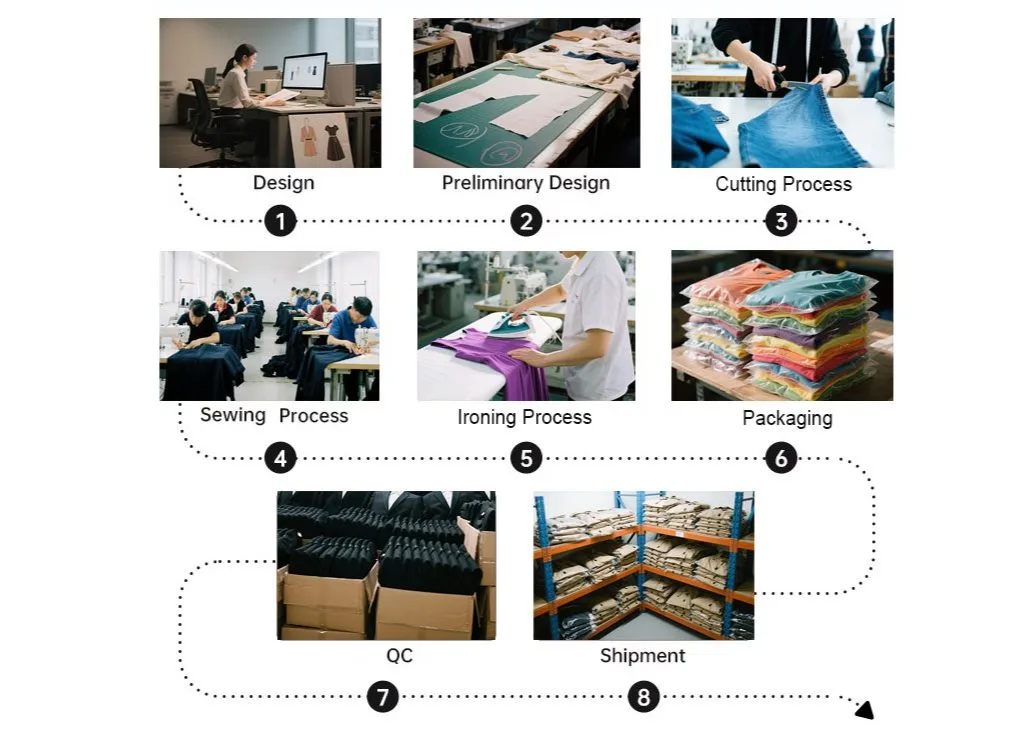 Design

Preliminary Design

Cutting Process

1

2

3

Sewing Process

Ironing Process

Packaging

4

5

6

QC

Shipment

7

8