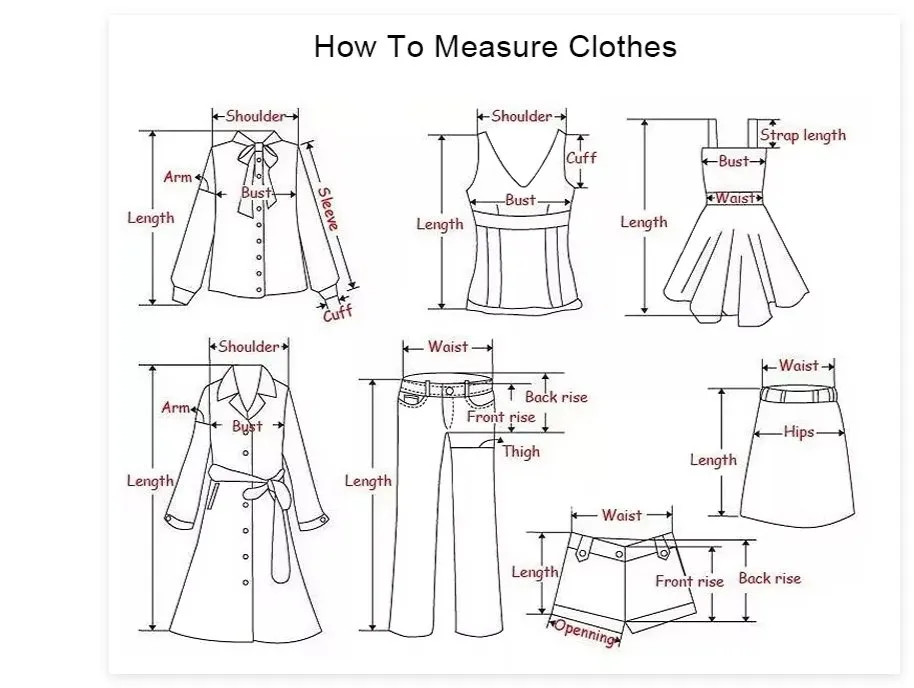 How To Measure Clothes

Shoulder
Arm
Bust
Length
Sleeve
Cuff

Shoulder
Cuff
Bust
Length

Strap length
Bust
Waist
Length

Shoulder
Arm
Bust
Length

Waist
Back rise
Front rise
Thigh
Length

Waist
Hips
Length

Waist
Length
Front rise
Back rise
Openning