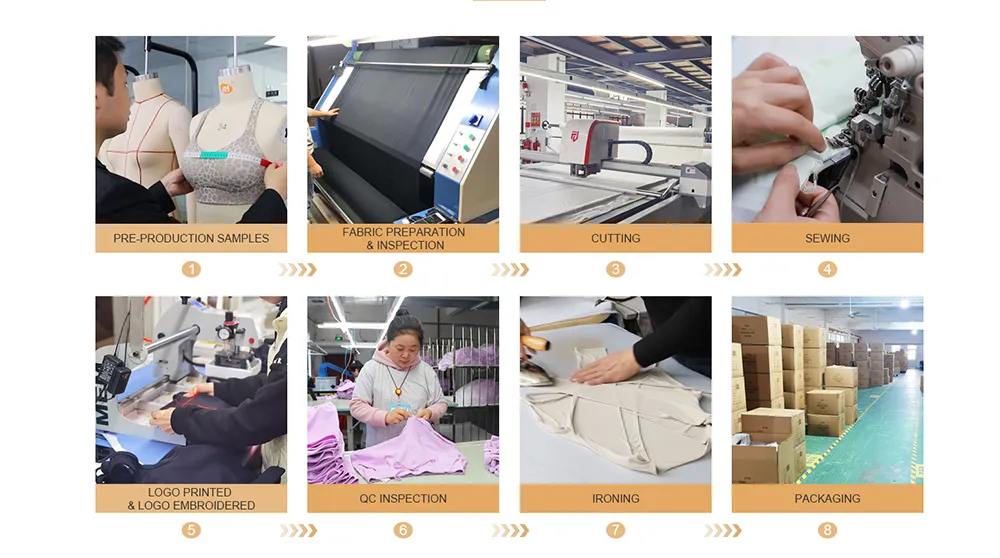 PRE-PRODUCTION SAMPLES
1

FABRIC PREPARATION & INSPECTION
2

CUTTING
3

SEWING
4

LOGO PRINTED & LOGO EMBROIDERED
5

QC INSPECTION
6

IRONING
7

PACKAGING
8