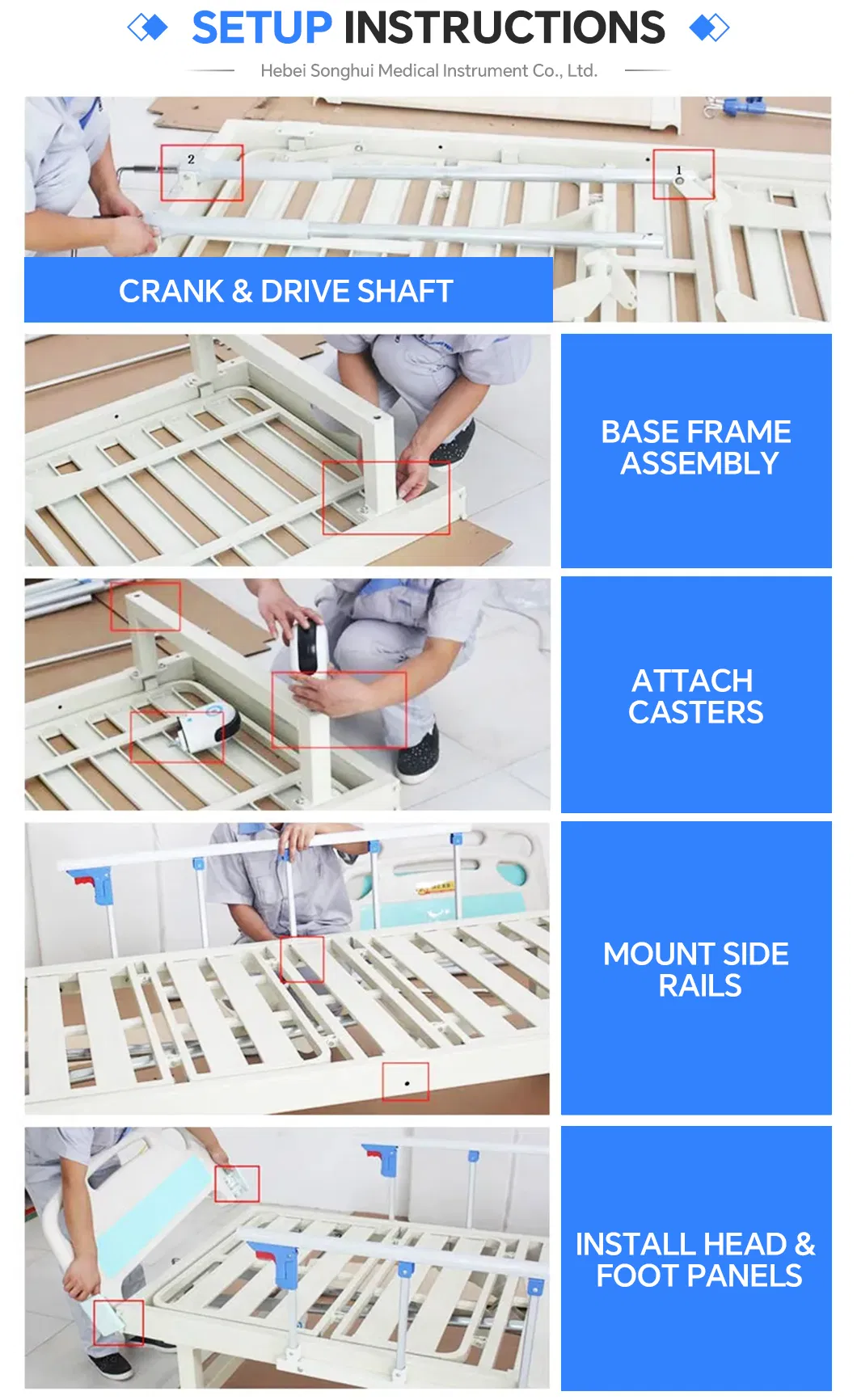 SETUP INSTRUCTIONS

Hebei Songhui Medical Instrument Co., Ltd.

2

1

CRANK & DRIVE SHAFT

BASE FRAME ASSEMBLY

ATTACH CASTERS

MOUNT SIDE RAILS

INSTALL HEAD & FOOT PANELS