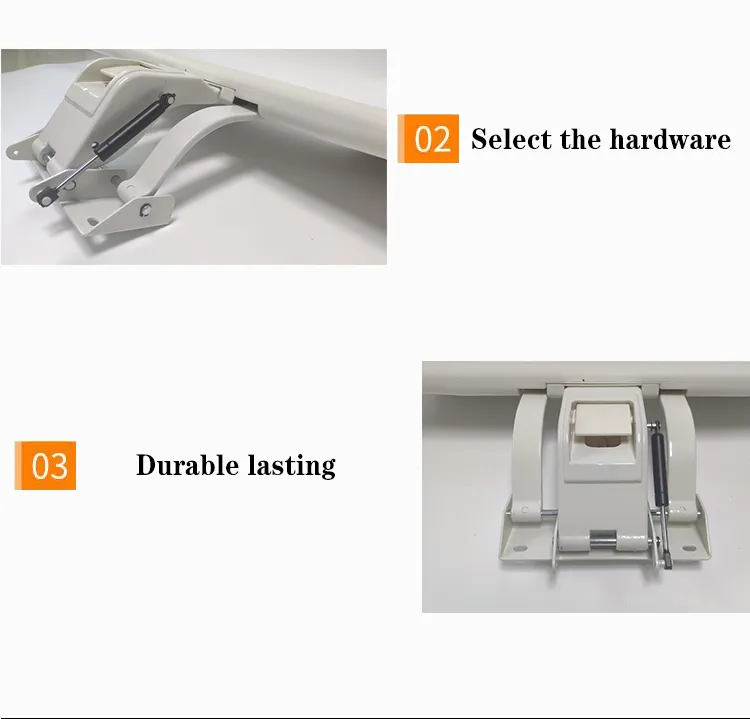 02 Select the hardware

03 Durable lasting