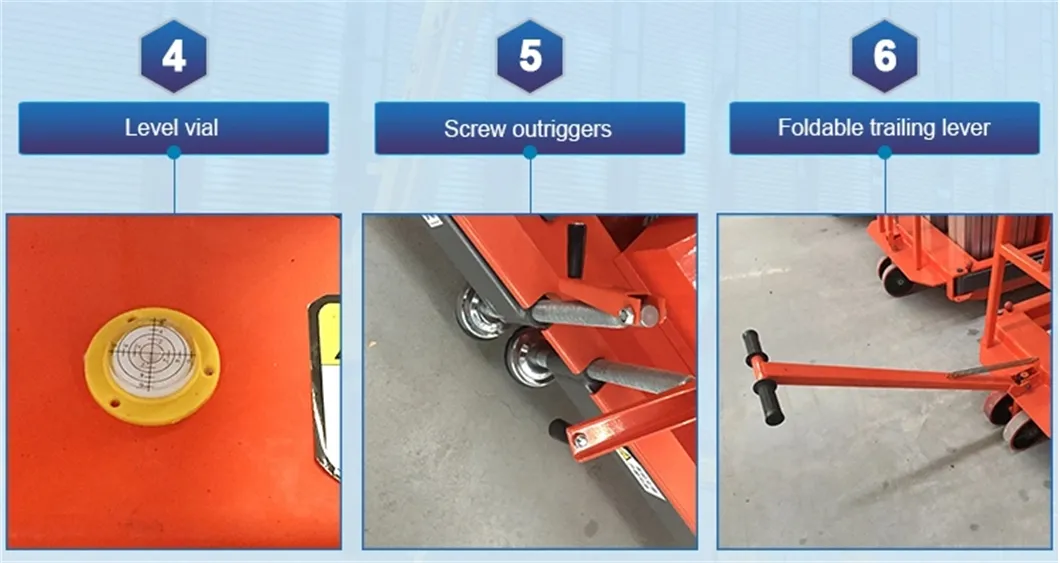 4
Level vial

5
Screw outriggers

6
Foldable trailing lever