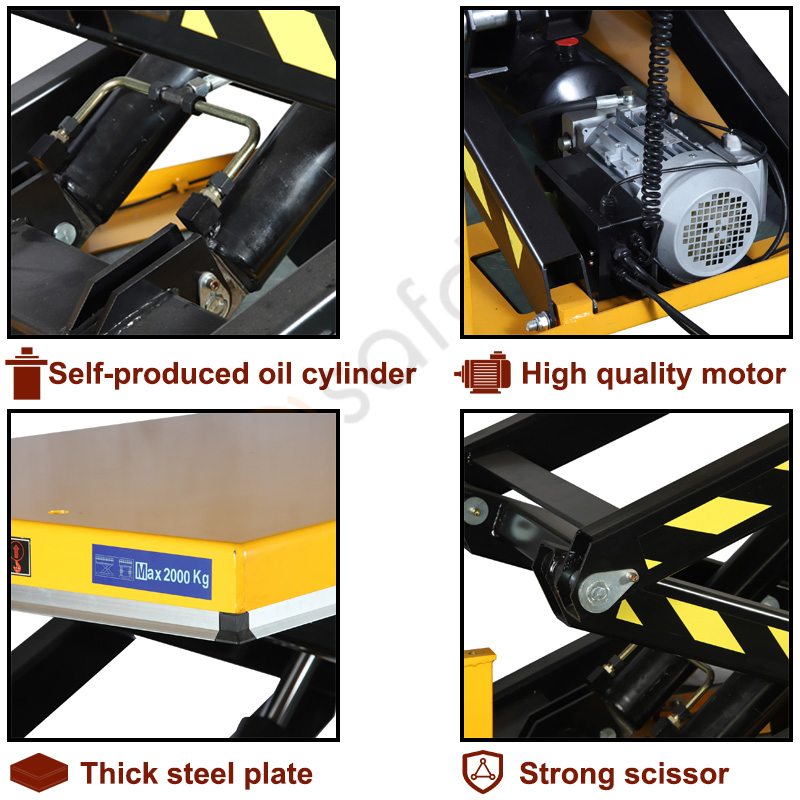 Self-produced oil cylinder

High quality motor

Max 2000 Kg

Thick steel plate

Strong scissor