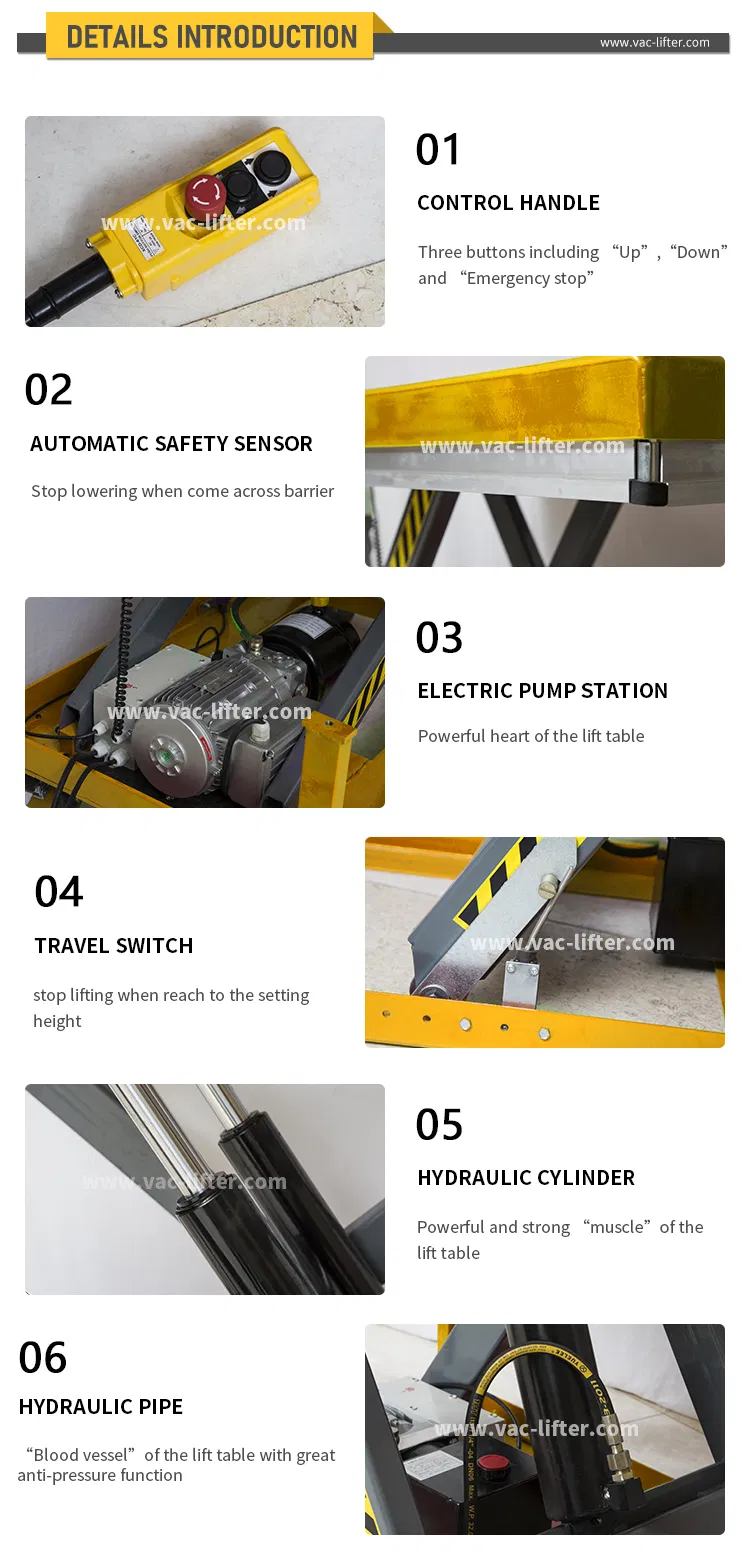 DETAILS INTRODUCTION

www.vac-lifter.com

www.vac-lifter.com

01

CONTROL HANDLE

Three buttons including “Up”, “Down” and “Emergency stop”

02

AUTOMATIC SAFETY SENSOR

Stop lowering when come across barrier

www.vac-lifter.com

www.vac-lifter.com

03

ELECTRIC PUMP STATION

Powerful heart of the lift table

04

TRAVEL SWITCH

stop lifting when reach to the setting height

www.vac-lifter.com

www.vac-lifter.com

05

HYDRAULIC CYLINDER

Powerful and strong “muscle” of the lift table

06

HYDRAULIC PIPE

“Blood vessel” of the lift table with great anti-pressure function

www.vac-lifter.com