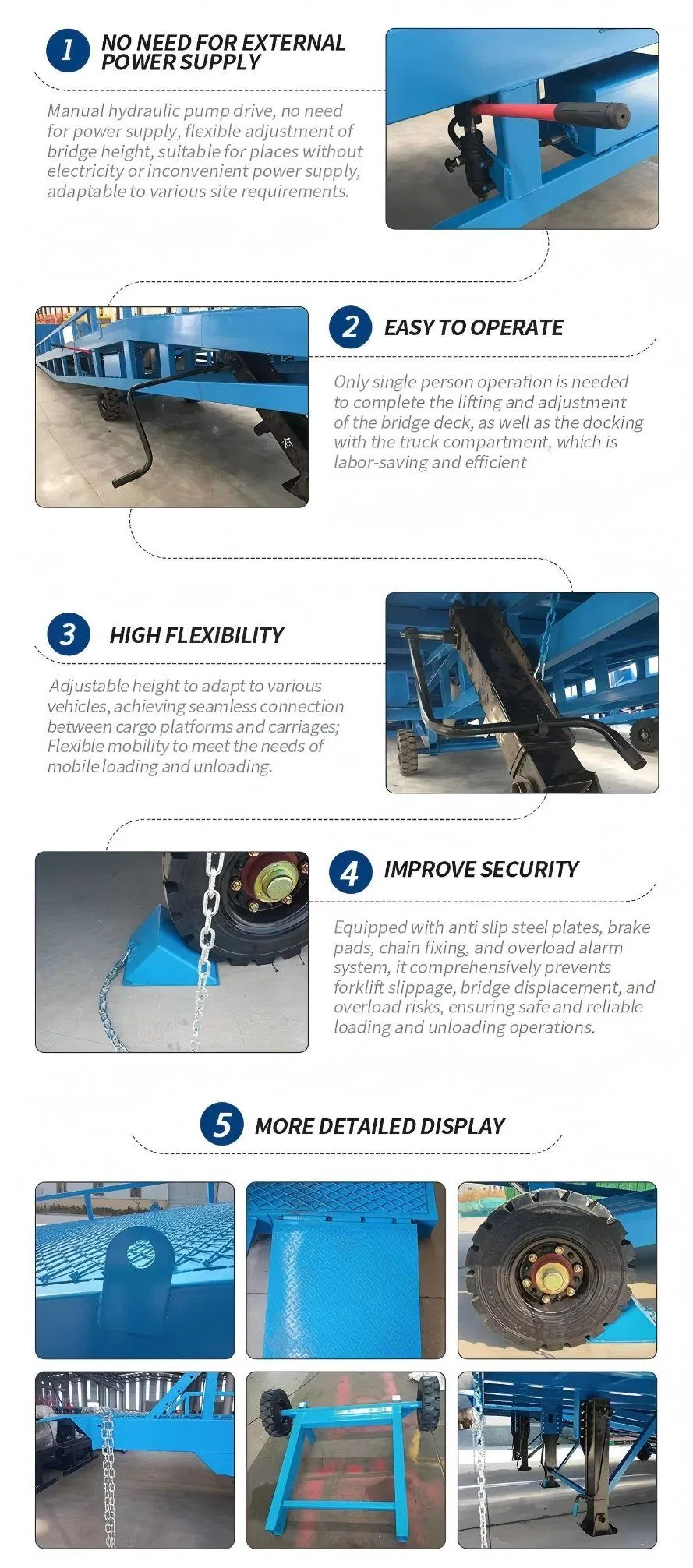 1 NO NEED FOR EXTERNAL POWER SUPPLY

Manual hydraulic pump drive, no need for power supply, flexible adjustment of bridge height, suitable for places without electricity or inconvenient power supply, adaptable to various site requirements.

2 EASY TO OPERATE

Only single person operation is needed to complete the lifting and adjustment of the bridge deck, as well as the docking with the truck compartment, which is labor-saving and efficient

3 HIGH FLEXIBILITY

Adjustable height to adapt to various vehicles, achieving seamless connection between cargo platforms and carriages; Flexible mobility to meet the needs of mobile loading and unloading.

4 IMPROVE SECURITY

Equipped with anti slip steel plates, brake pads, chain fixing, and overload alarm system, it comprehensively prevents forklift slippage, bridge displacement, and overload risks, ensuring safe and reliable loading and unloading operations.

5 MORE DETAILED DISPLAY