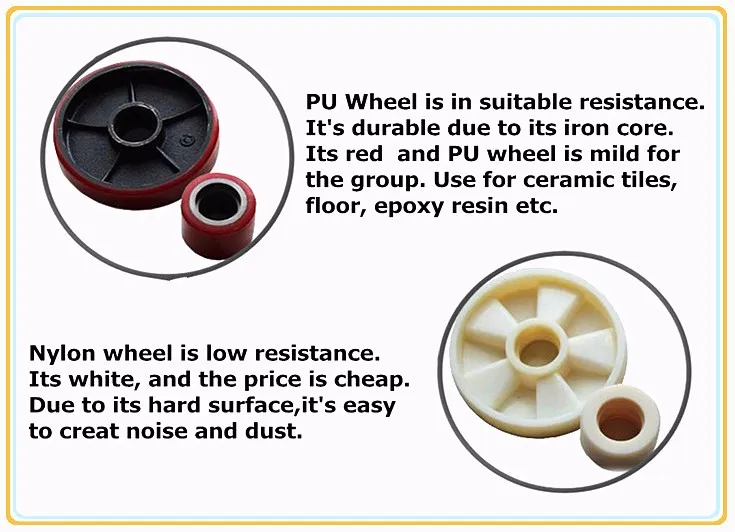 PU Wheel is in suitable resistance. It's durable due to its iron core. Its red  and PU wheel is mild for the group. Use for ceramic tiles, floor, epoxy resin etc.

Nylon wheel is low resistance. Its white, and the price is cheap. Due to its hard surface,it's easy to creat noise and dust.