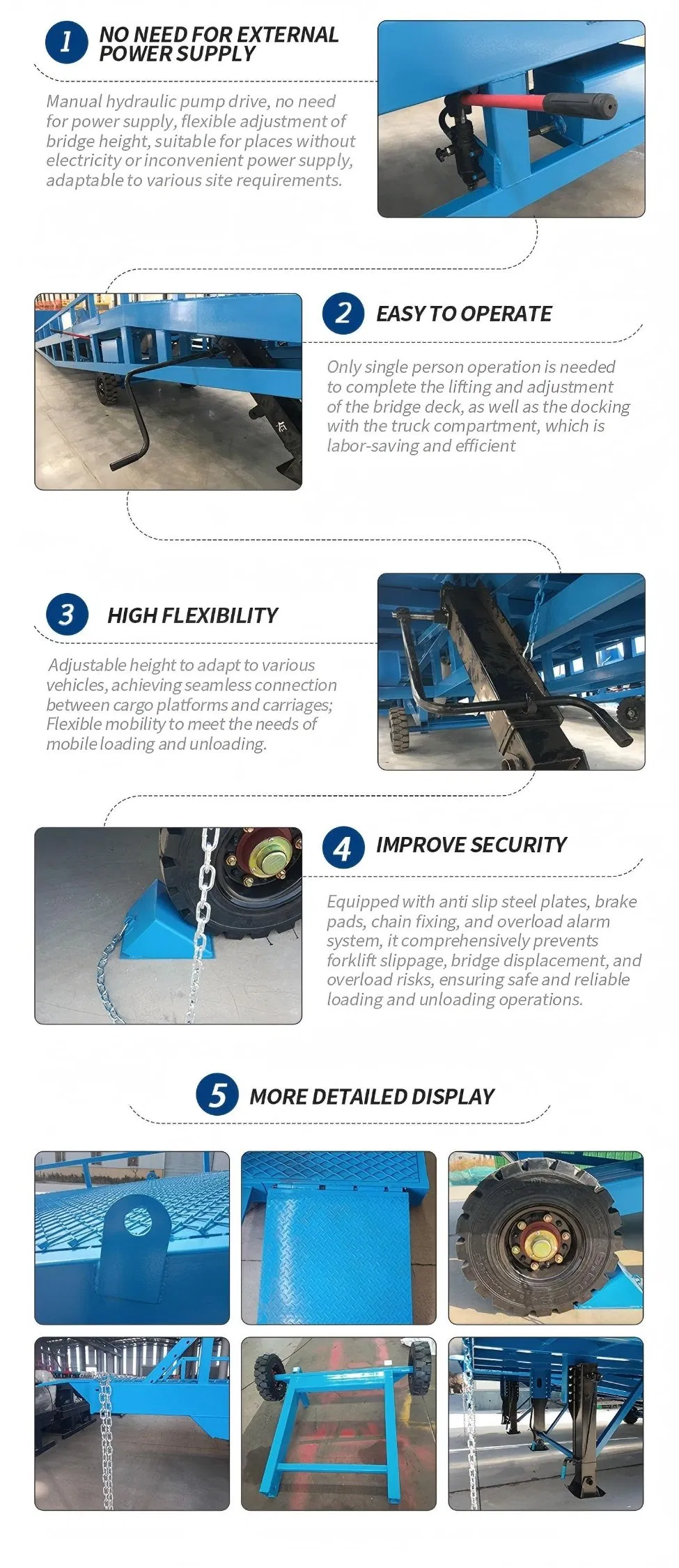 1 NO NEED FOR EXTERNAL POWER SUPPLY

Manual hydraulic pump drive, no need for power supply, flexible adjustment of bridge height, suitable for places without electricity or inconvenient power supply, adaptable to various site requirements.

2 EASY TO OPERATE

Only single person operation is needed to complete the lifting and adjustment of the bridge deck, as well as the docking with the truck compartment, which is labor-saving and efficient

3 HIGH FLEXIBILITY

Adjustable height to adapt to various vehicles, achieving seamless connection between cargo platforms and carriages; Flexible mobility to meet the needs of mobile loading and unloading.

4 IMPROVE SECURITY

Equipped with anti slip steel plates, brake pads, chain fixing, and overload alarm system, it comprehensively prevents forklift slippage, bridge displacement, and overload risks, ensuring safe and reliable loading and unloading operations.

5 MORE DETAILED DISPLAY