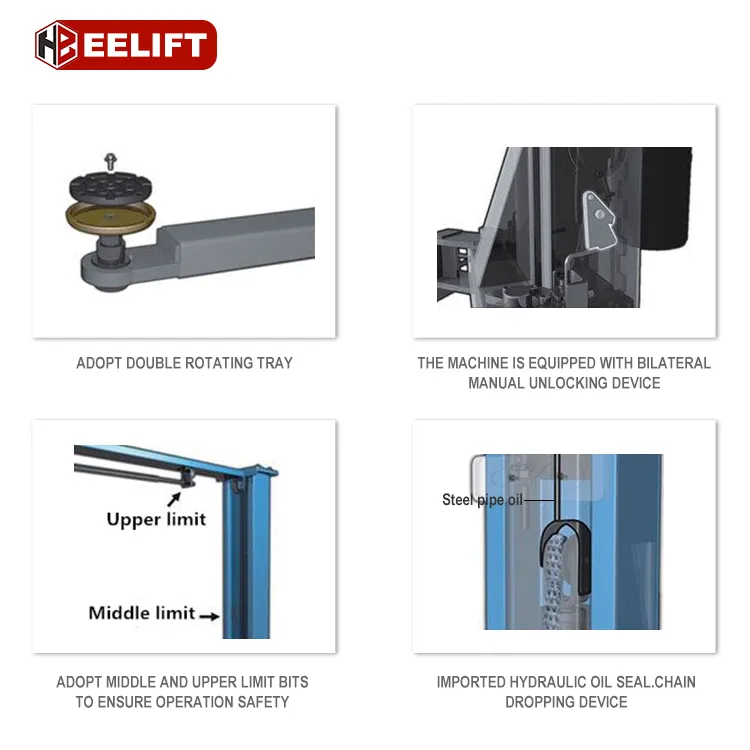 HB EELIFT

ADOPT DOUBLE ROTATING TRAY

THE MACHINE IS EQUIPPED WITH BILATERAL MANUAL UNLOCKING DEVICE

Upper limit

Middle limit

ADOPT MIDDLE AND UPPER LIMIT BITS TO ENSURE OPERATION SAFETY

Steel pipe oil

IMPORTED HYDRAULIC OIL SEAL.CHAIN DROPPING DEVICE