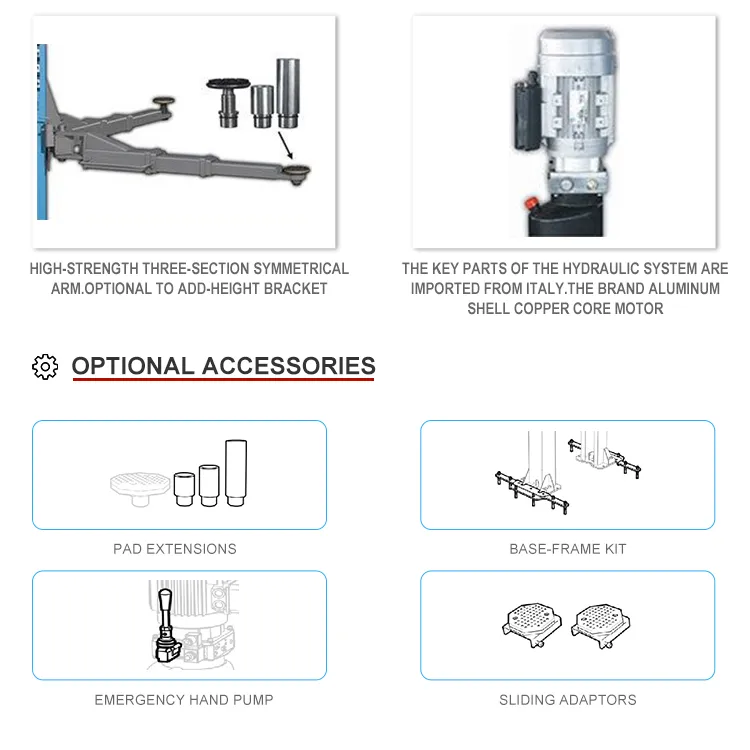 HIGH-STRENGTH THREE-SECTION SYMMETRICAL ARM.OPTIONAL TO ADD-HEIGHT BRACKET

THE KEY PARTS OF THE HYDRAULIC SYSTEM ARE IMPORTED FROM ITALY.THE BRAND ALUMINUM SHELL COPPER CORE MOTOR

OPTIONAL ACCESSORIES

PAD EXTENSIONS

BASE-FRAME KIT

EMERGENCY HAND PUMP

SLIDING ADAPTORS