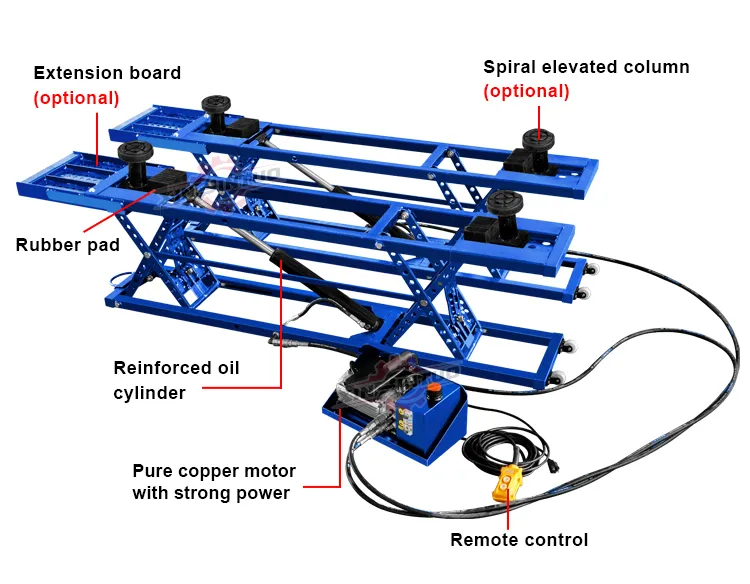 Extension board
(optional)

Spiral elevated column
(optional)

Rubber pad

Reinforced oil cylinder

Pure copper motor with strong power

Remote control