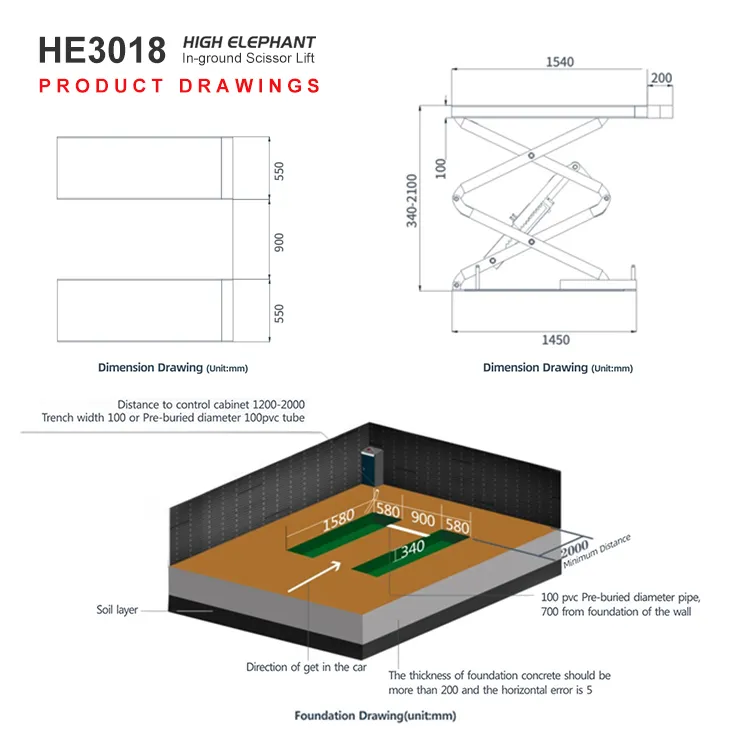 HE3018 HIGH ELEPHANT
In-ground Scissor Lift

PRODUCT DRAWINGS

550
900
550

Dimension Drawing (Unit:mm)

1540
200
100
340-2100
1450

Dimension Drawing (Unit:mm)

Distance to control cabinet 1200-2000
Trench width 100 or Pre-buried diameter 100pvc tube

1580
580
900
580
340
2000
Minimum Distance

Soil layer

100 pvc Pre-buried diameter pipe, 700 from foundation of the wall

Direction of get in the car

The thickness of foundation concrete should be more than 200 and the horizontal error is 5

Foundation Drawing(unit:mm)