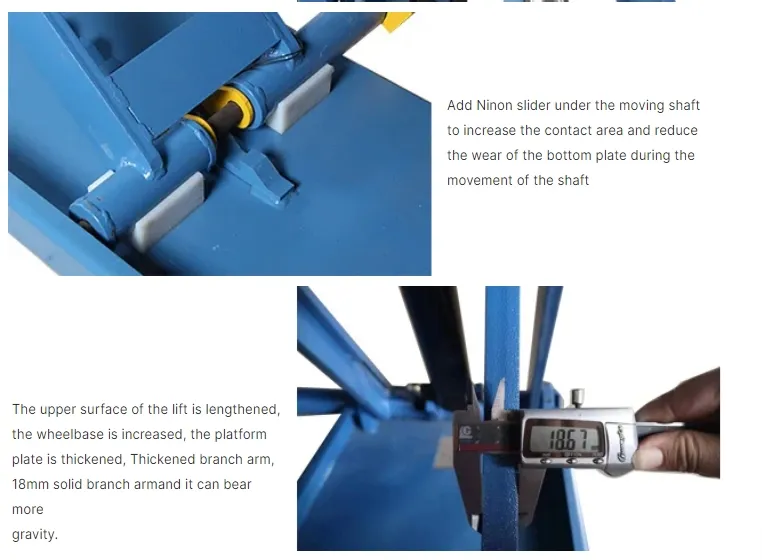 Add Ninon slider under the moving shaft to increase the contact area and reduce the wear of the bottom plate during the movement of the shaft

The upper surface of the lift is lengthened, the wheelbase is increased, the platform plate is thickened, Thickened branch arm, 18mm solid branch armand it can bear more
gravity.

18.67