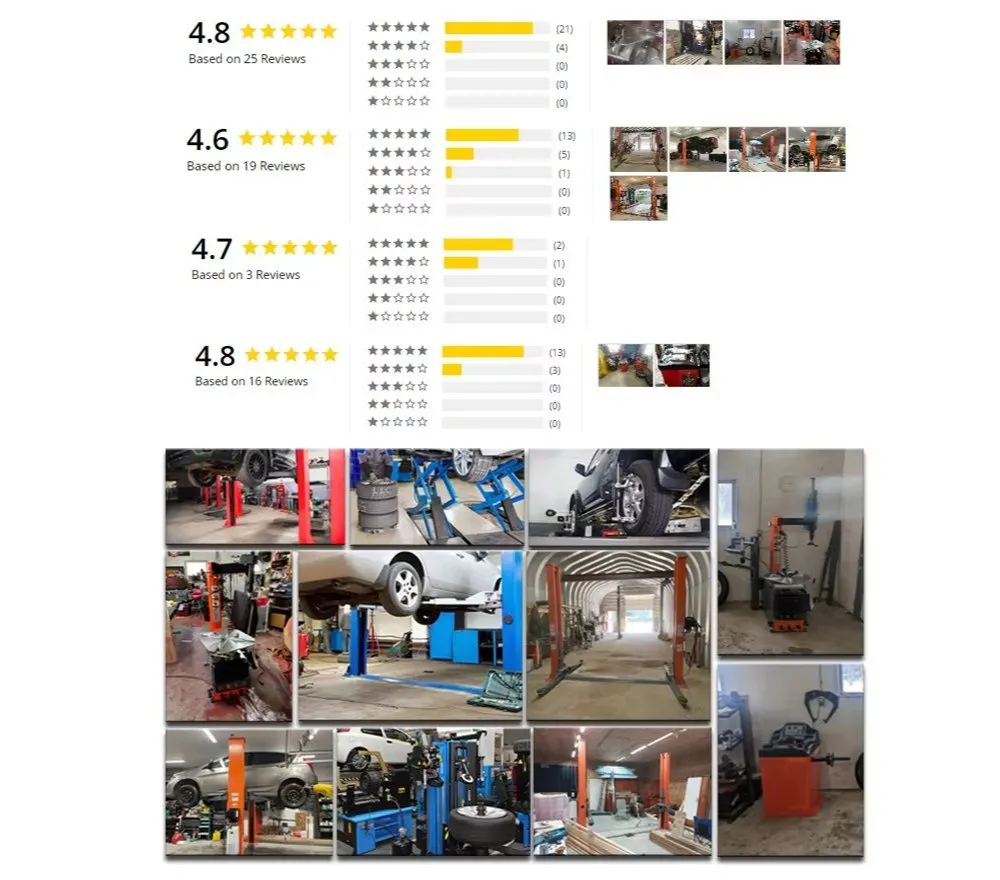 4.8 ★★★★★
Based on 25 Reviews

★★★★★ (21)
★★★★☆ (4)
★★★☆☆ (0)
★★☆☆☆ (0)
★☆☆☆☆ (0)

4.6 ★★★★★
Based on 19 Reviews

★★★★★ (13)
★★★★☆ (5)
★★★☆☆ (1)
★★☆☆☆ (0)
★☆☆☆☆ (0)

4.7 ★★★★★
Based on 3 Reviews

★★★★★ (2)
★★★★☆ (1)
★★★☆☆ (0)
★★☆☆☆ (0)
★☆☆☆☆ (0)

4.8 ★★★★★
Based on 16 Reviews

★★★★★ (13)
★★★★☆ (3)
★★★☆☆ (0)
★★☆☆☆ (0)
★☆☆☆☆ (0)