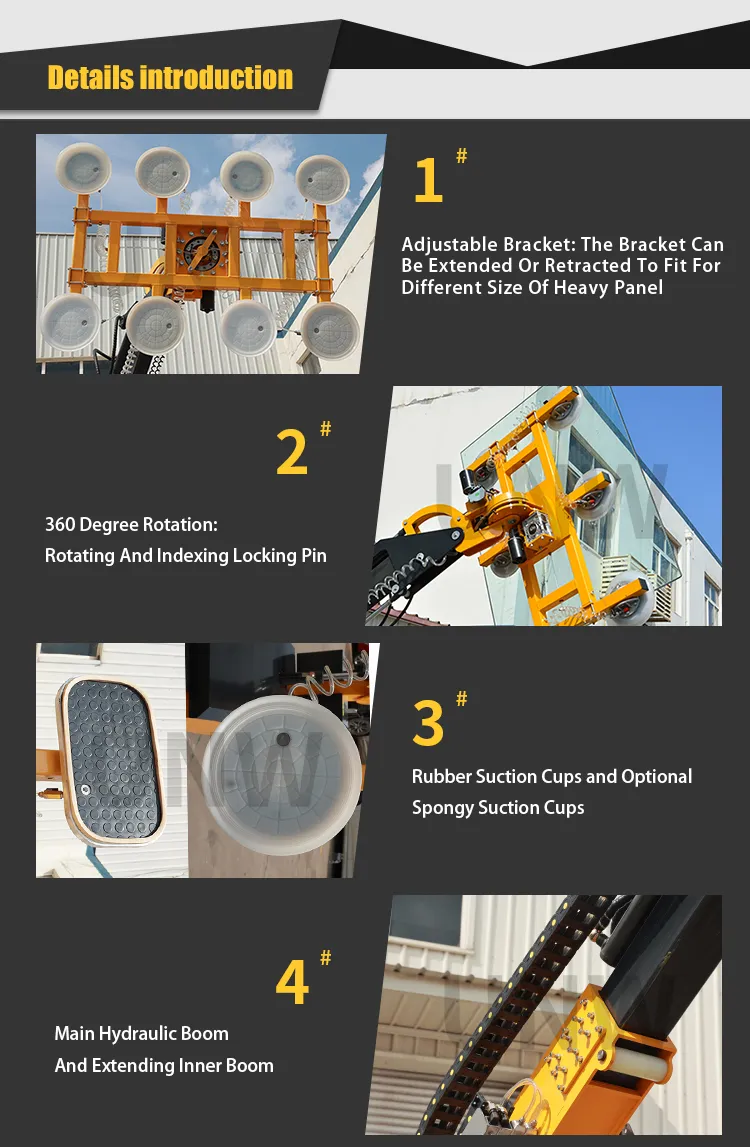 Details introduction

1#

Adjustable Bracket: The Bracket Can Be Extended Or Retracted To Fit For Different Size Of Heavy Panel

2#

360 Degree Rotation:
Rotating And Indexing Locking Pin

3#

Rubber Suction Cups and Optional Spongy Suction Cups

4#

Main Hydraulic Boom
And Extending Inner Boom