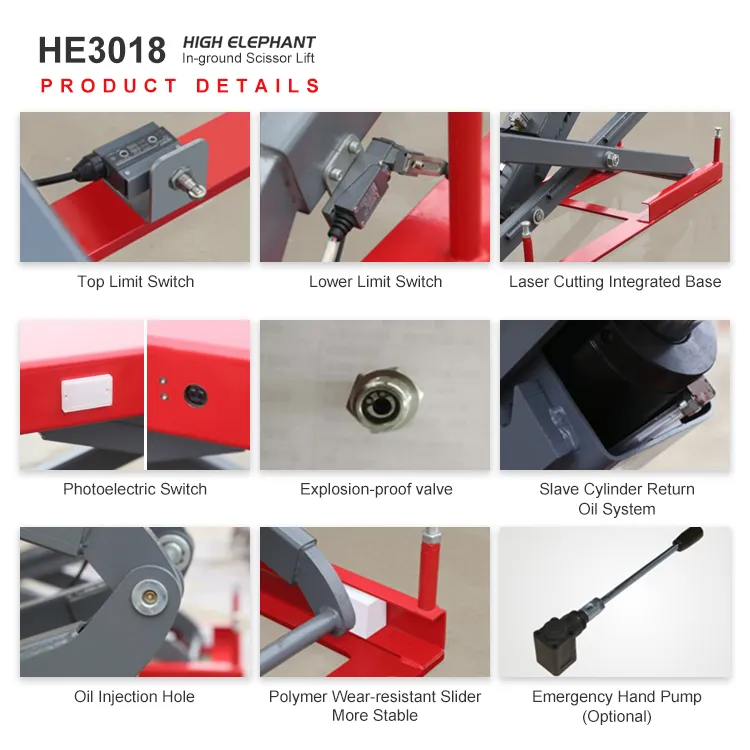 HE3018 HIGH ELEPHANT
In-ground Scissor Lift

PRODUCT DETAILS

Top Limit Switch

Lower Limit Switch

Laser Cutting Integrated Base

Photoelectric Switch

Explosion-proof valve

Slave Cylinder Return Oil System

Oil Injection Hole

Polymer Wear-resistant Slider More Stable

Emergency Hand Pump (Optional)