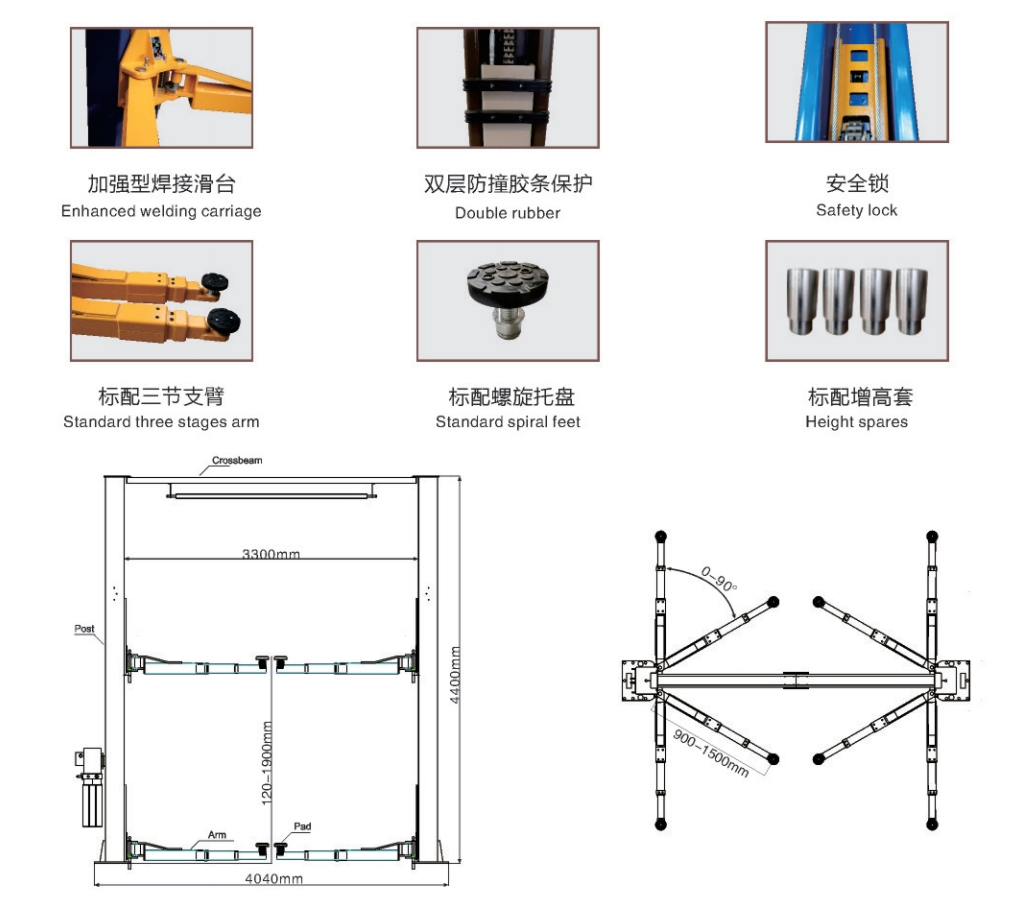 加强型焊接滑台
Enhanced welding carriage

双层防撞胶条保护
Double rubber

安全锁
Safety lock

标配三节支臂
Standard three stages arm

标配螺旋托盘
Standard spiral feet

标配增高套
Height spares

Crossbeam

3300mm

Post

4400mm

120~1900mm

Arm

Pad

4040mm

0~90°

900~1500mm