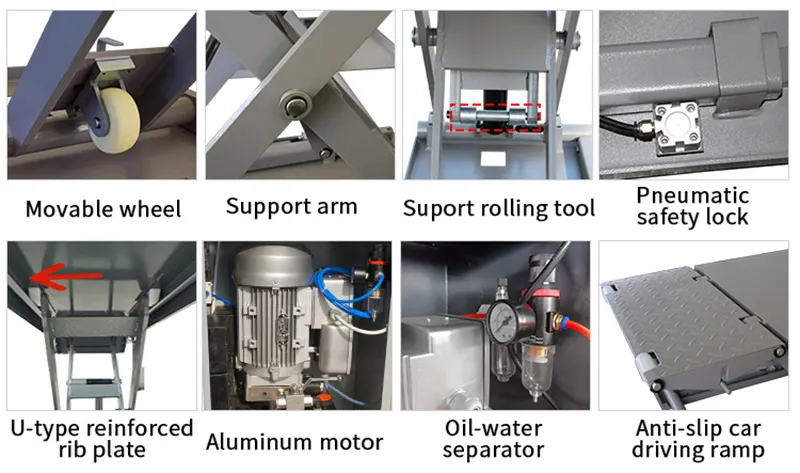 Movable wheel

Support arm

Suport rolling tool

Pneumatic safety lock

U-type reinforced rib plate

Aluminum motor

Oil-water separator

Anti-slip car driving ramp