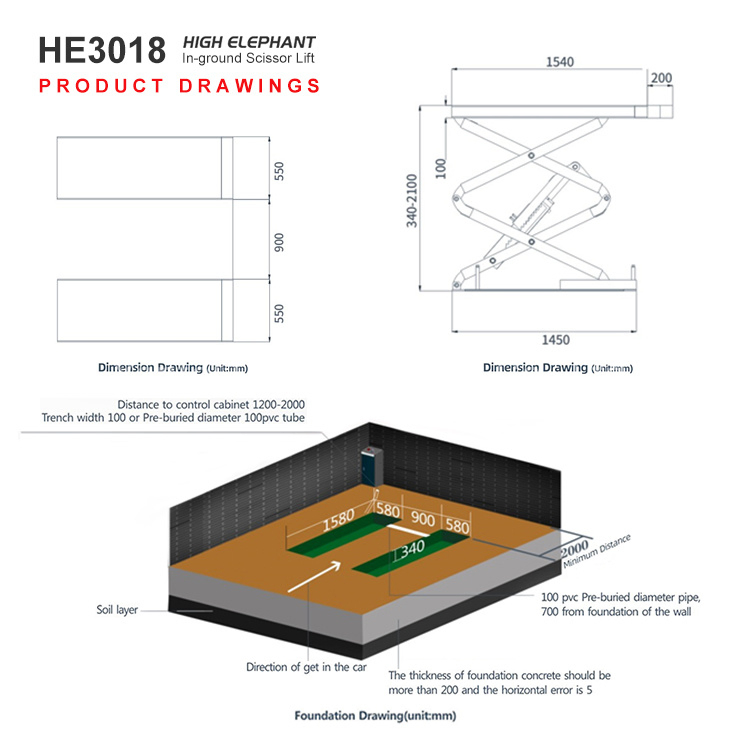 HE3018 HIGH ELEPHANT
In-ground Scissor Lift

PRODUCT DRAWINGS

550
900
550

Dimension Drawing (Unit:mm)

1540
200
100
340-2100
1450

Dimension Drawing (Unit:mm)

Distance to control cabinet 1200-2000
Trench width 100 or Pre-buried diameter 100pvc tube

1580
580
900
580
340
2000
Minimum Distance

Soil layer

100 pvc Pre-buried diameter pipe, 700 from foundation of the wall

Direction of get in the car

The thickness of foundation concrete should be more than 200 and the horizontal error is 5

Foundation Drawing(unit:mm)