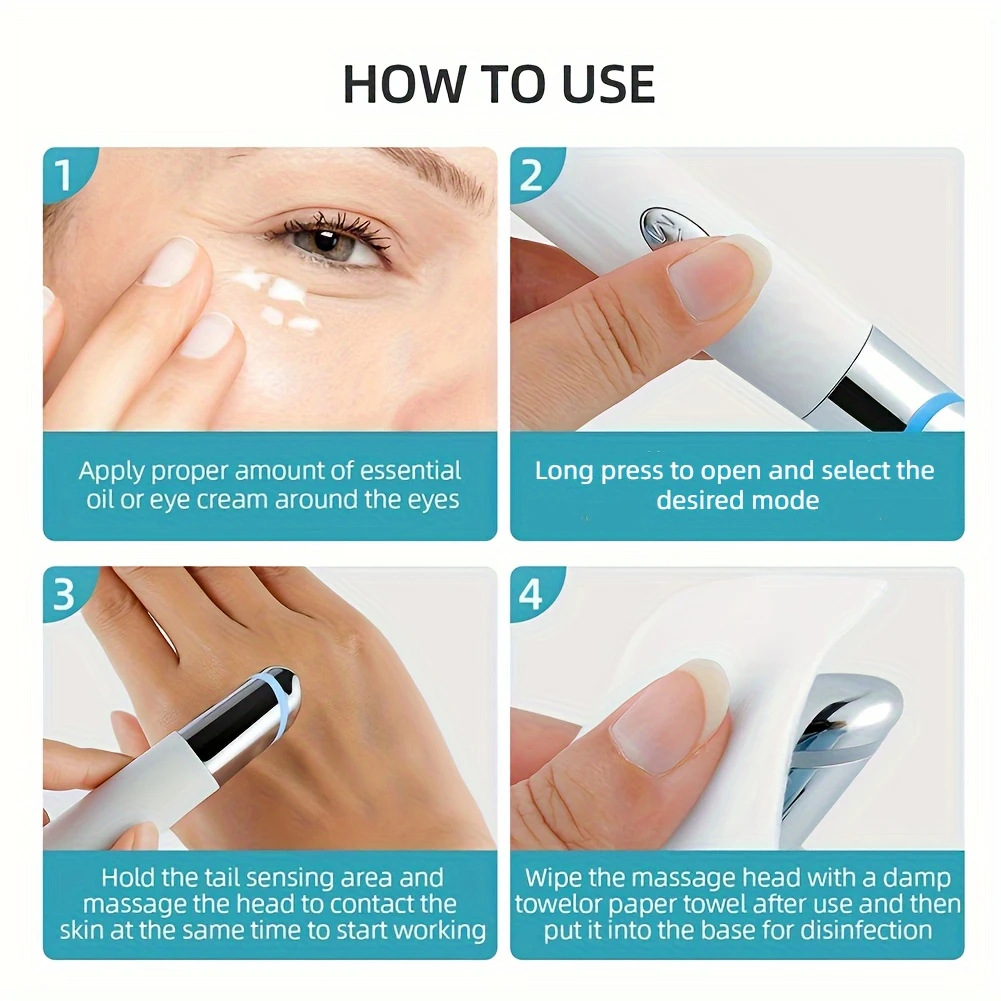 HOW TO USE

1

Apply proper amount of essential oil or eye cream around the eyes

2

Long press to open and select the desired mode

3

Hold the tail sensing area and massage the head to contact the skin at the same time to start working

4

Wipe the massage head with a damp towelor paper towel after use and then put it into the base for disinfection