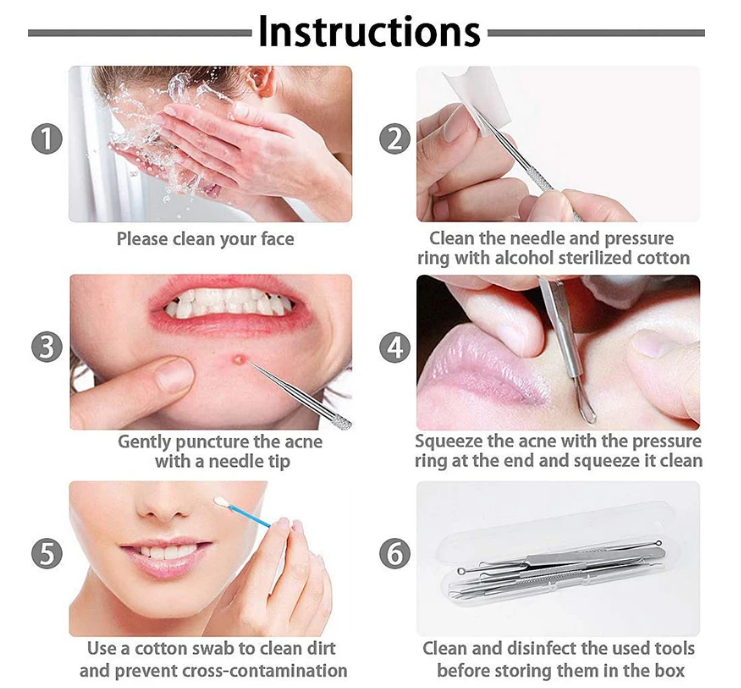 Instructions

1
Please clean your face

2
Clean the needle and pressure ring with alcohol sterilized cotton

3
Gently puncture the acne with a needle tip

4
Squeeze the acne with the pressure ring at the end and squeeze it clean

5
Use a cotton swab to clean dirt and prevent cross-contamination

6
Clean and disinfect the used tools before storing them in the box