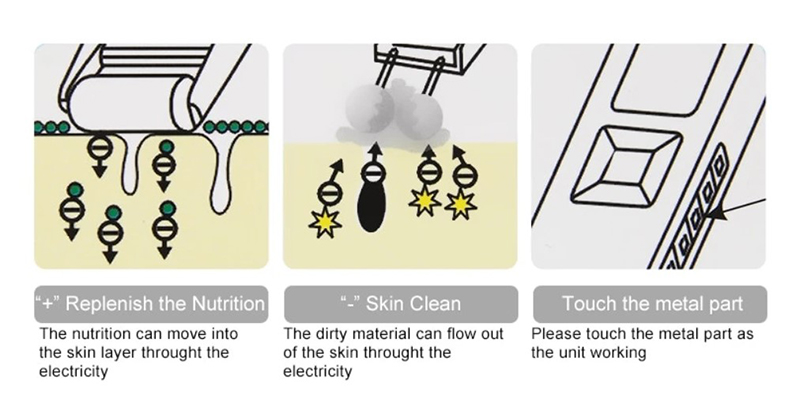 "+" Replenish the Nutrition

The nutrition can move into the skin layer throught the electricity

"-" Skin Clean

The dirty material can flow out of the skin throught the electricity

Touch the metal part

Please touch the metal part as the unit working