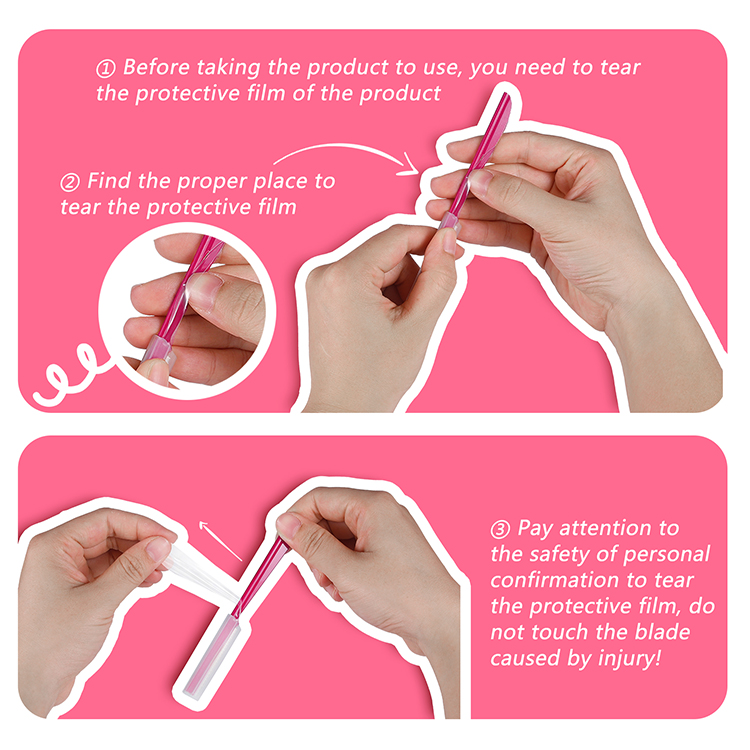 ① Before taking the product to use, you need to tear the protective film of the product

② Find the proper place to tear the protective film

③ Pay attention to the safety of personal confirmation to tear the protective film, do not touch the blade caused by injury!