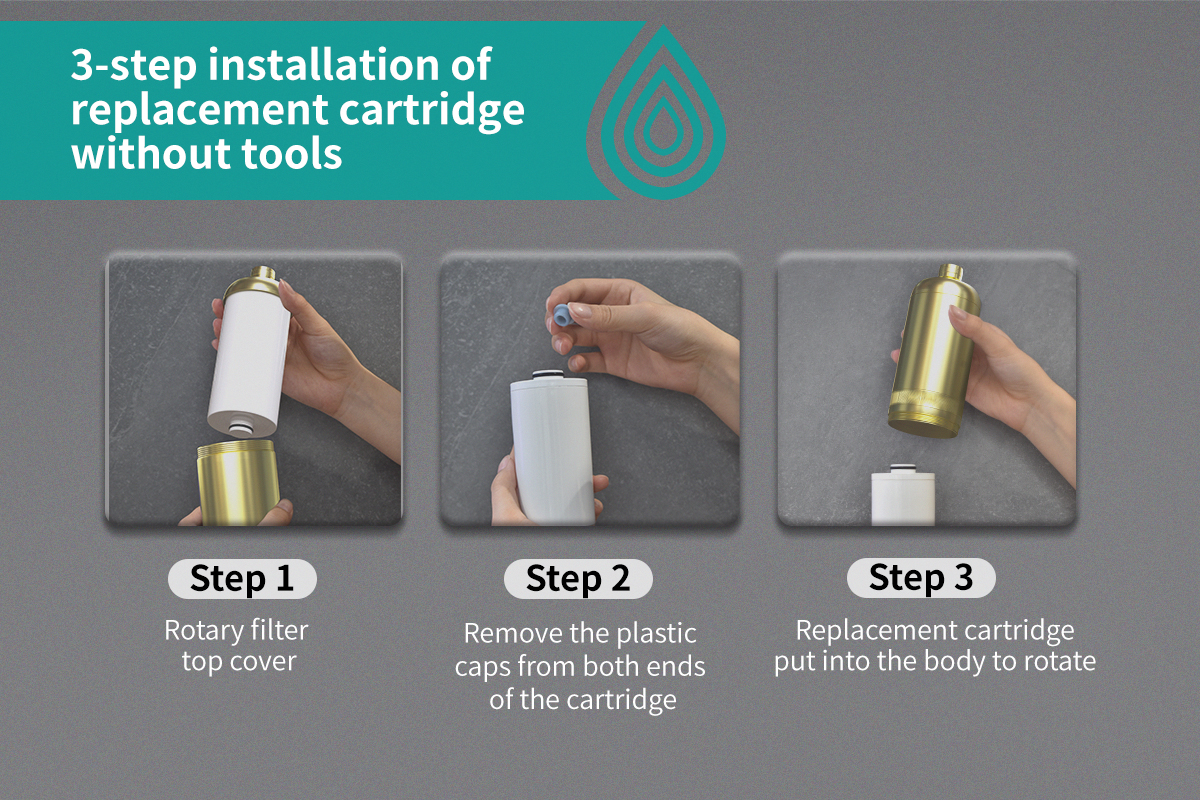 3-step installation of replacement cartridge without tools

Step 1
Rotary filter top cover

Step 2
Remove the plastic caps from both ends of the cartridge

Step 3
Replacement cartridge put into the body to rotate