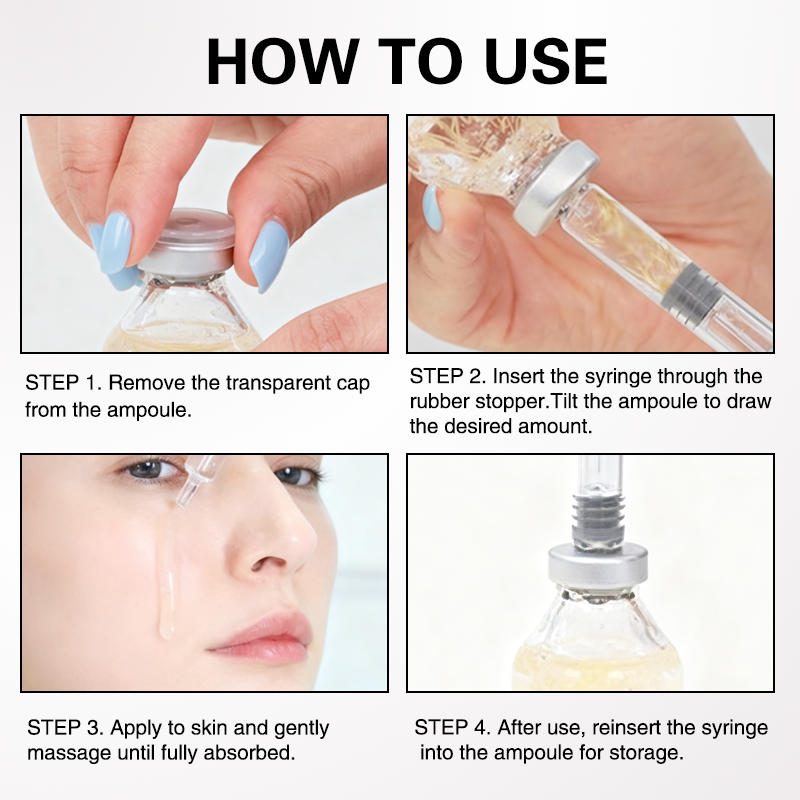 HOW TO USE

STEP 1. Remove the transparent cap from the ampoule.

STEP 2. Insert the syringe through the rubber stopper.Tilt the ampoule to draw the desired amount.

STEP 3. Apply to skin and gently massage until fully absorbed.

STEP 4. After use, reinsert the syringe into the ampoule for storage.