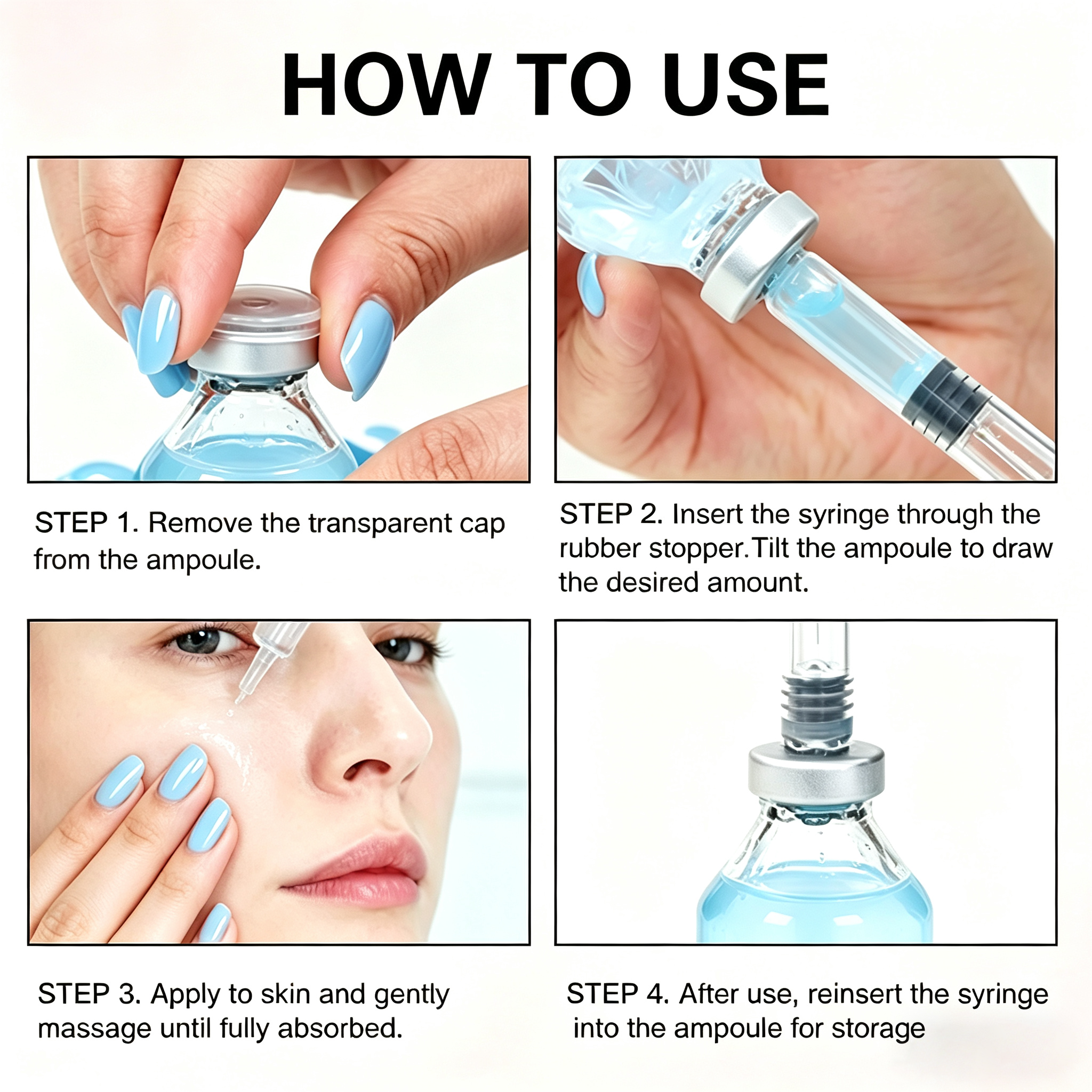 HOW TO USE

STEP 1. Remove the transparent cap from the ampoule.

STEP 2. Insert the syringe through the rubber stopper.Tilt the ampoule to draw the desired amount.

STEP 3. Apply to skin and gently massage until fully absorbed.

STEP 4. After use, reinsert the syringe into the ampoule for storage