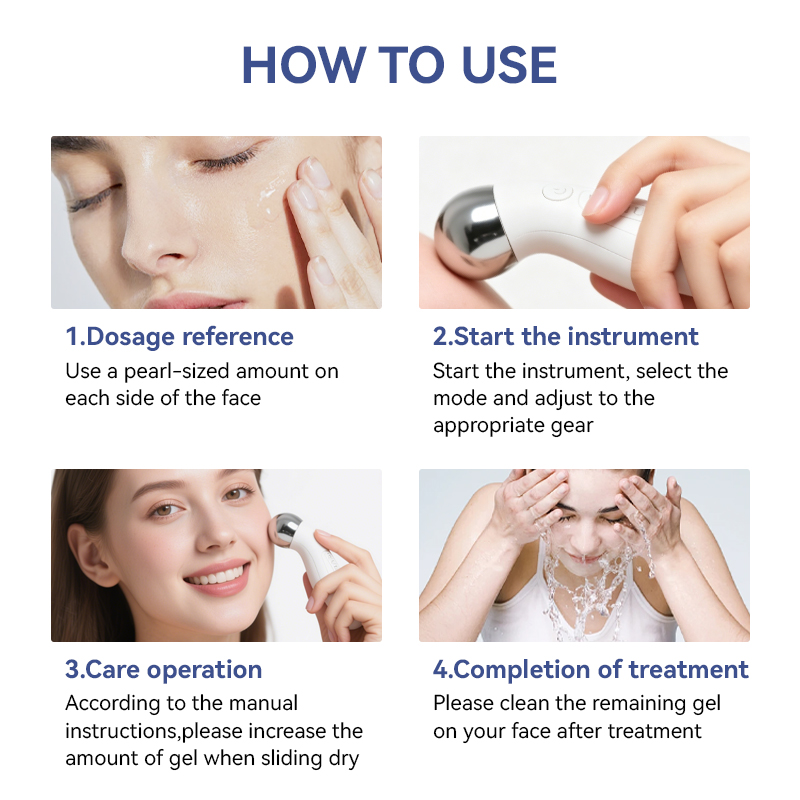 HOW TO USE

1.Dosage reference
Use a pearl-sized amount on each side of the face

2.Start the instrument
Start the instrument, select the mode and adjust to the appropriate gear

3.Care operation
According to the manual instructions,please increase the amount of gel when sliding dry

4.Completion of treatment
Please clean the remaining gel on your face after treatment