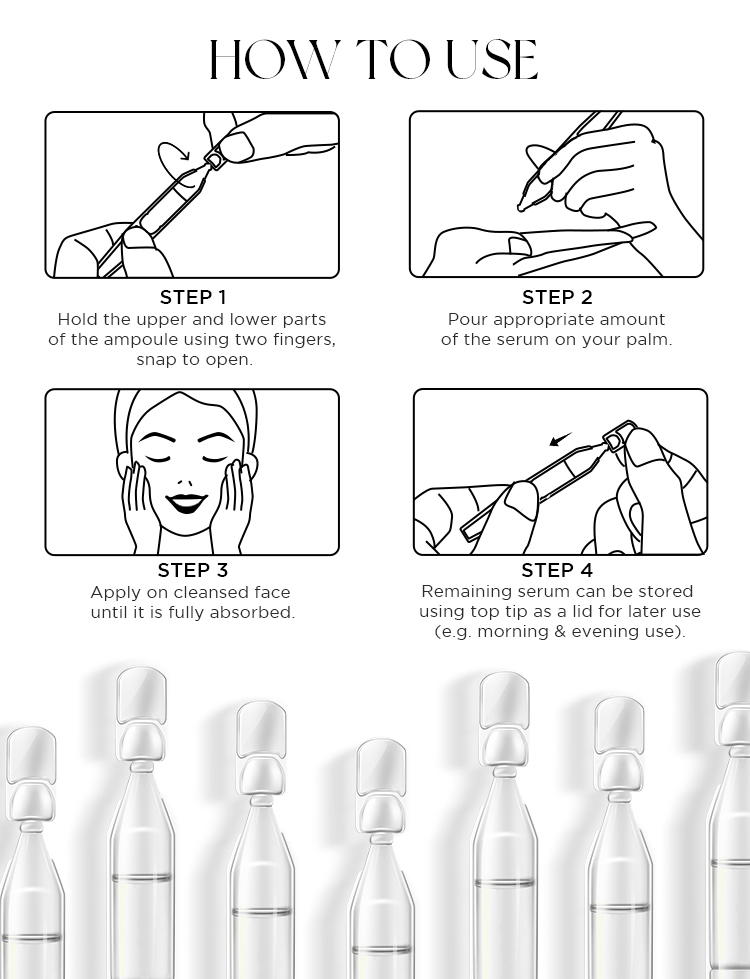 HOW TO USE

STEP 1
Hold the upper and lower parts of the ampoule using two fingers, snap to open.

STEP 2
Pour appropriate amount of the serum on your palm.

STEP 3
Apply on cleansed face until it is fully absorbed.

STEP 4
Remaining serum can be stored using top tip as a lid for later use (e.g. morning & evening use).