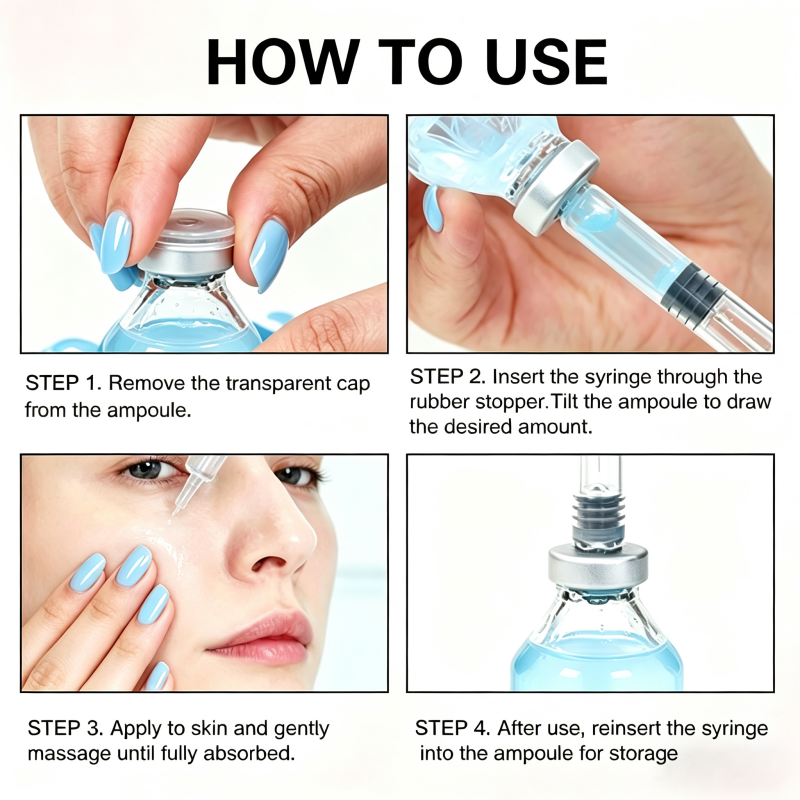 HOW TO USE

STEP 1. Remove the transparent cap from the ampoule.

STEP 2. Insert the syringe through the rubber stopper.Tilt the ampoule to draw the desired amount.

STEP 3. Apply to skin and gently massage until fully absorbed.

STEP 4. After use, reinsert the syringe into the ampoule for storage