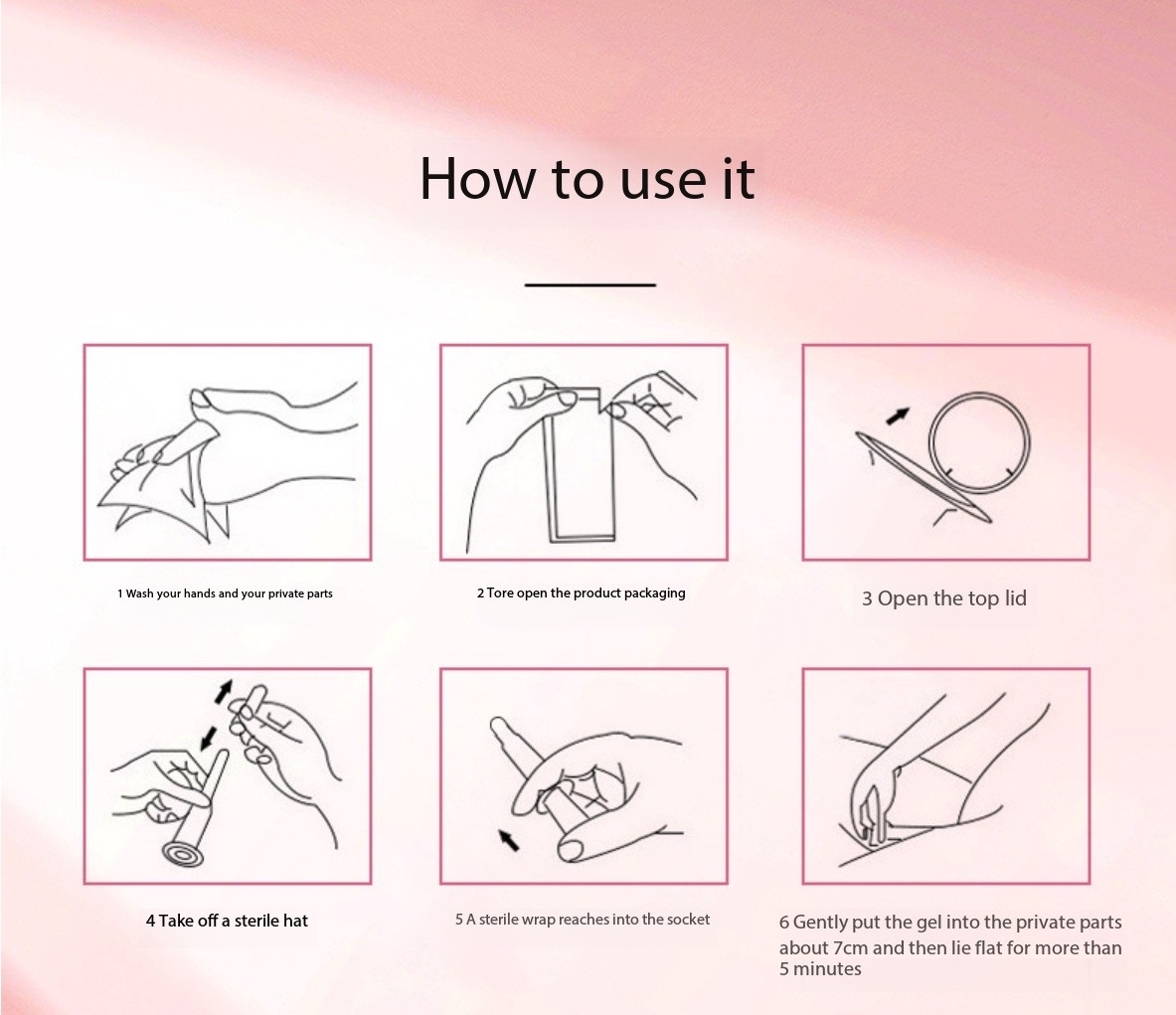 How to use it

1 Wash your hands and your private parts

2 Tore open the product packaging

3 Open the top lid

4 Take off a sterile hat

5 A sterile wrap reaches into the socket

6 Gently put the gel into the private parts about 7cm and then lie flat for more than 5 minutes