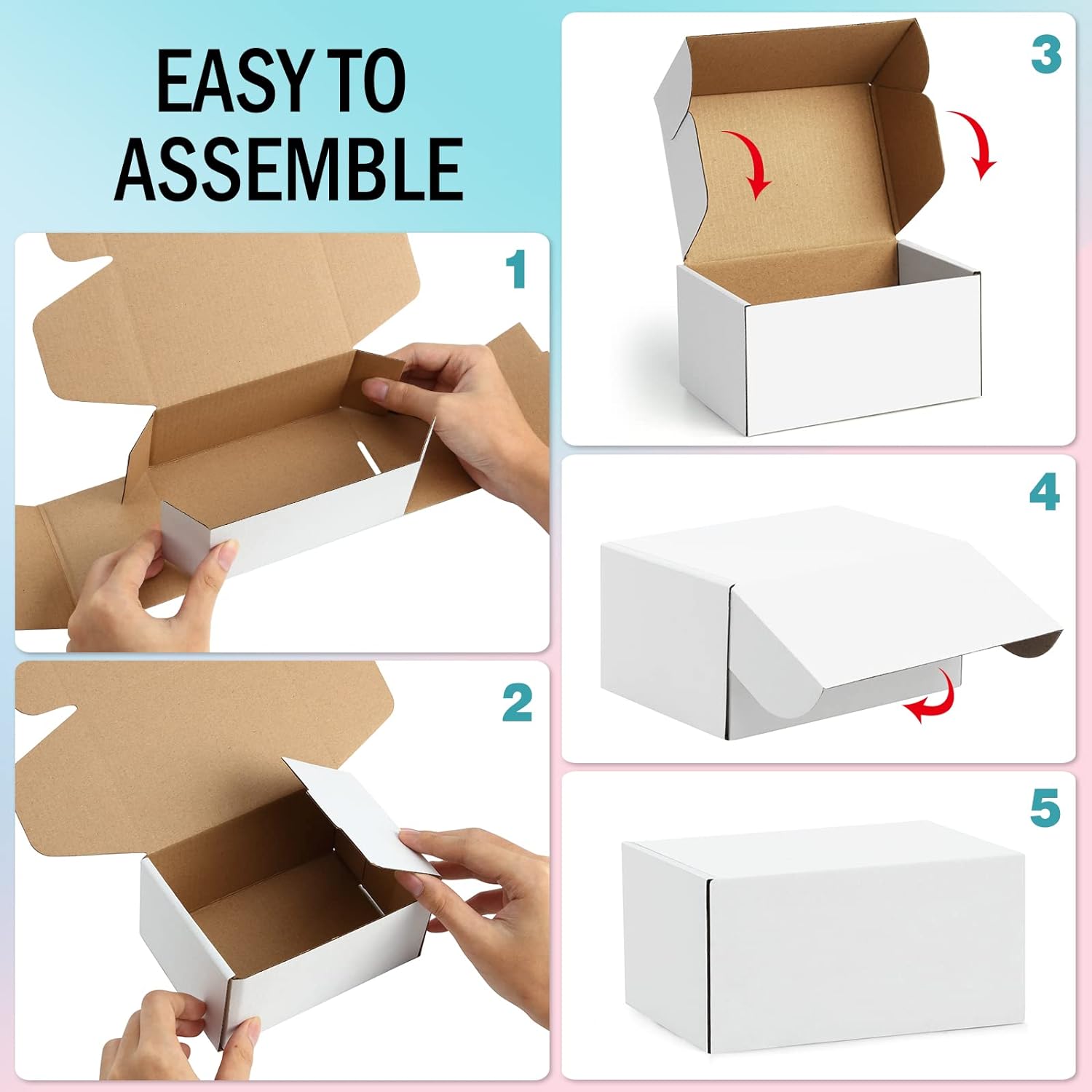 EASY TO ASSEMBLE

1

2

3

4

5