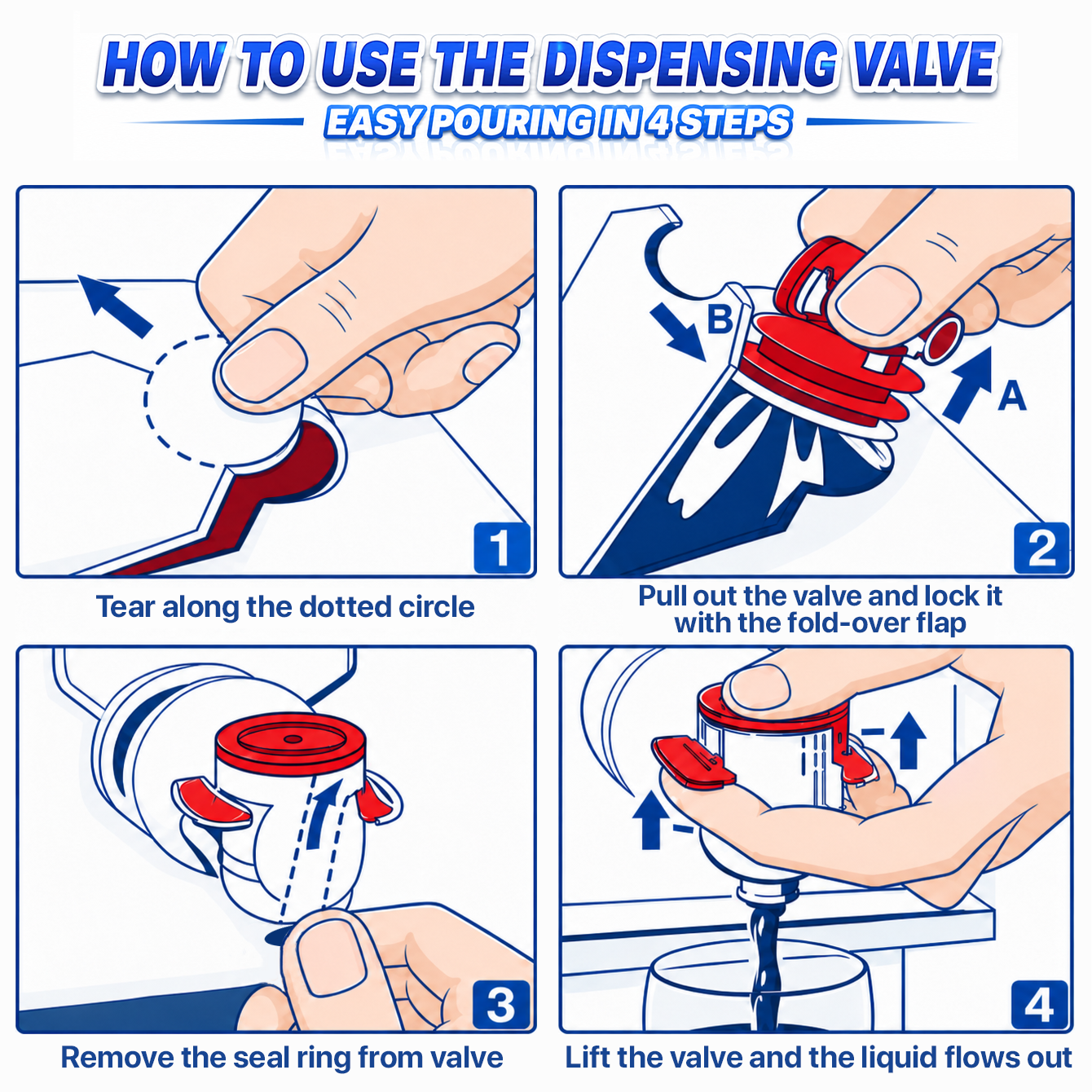 HOW TO USE THE DISPENSING VALVE
EASY POURING IN 4 STEPS

1
Tear along the dotted circle

B
A
2
Pull out the valve and lock it with the fold-over flap

3
Remove the seal ring from valve

4
Lift the valve and the liquid flows out