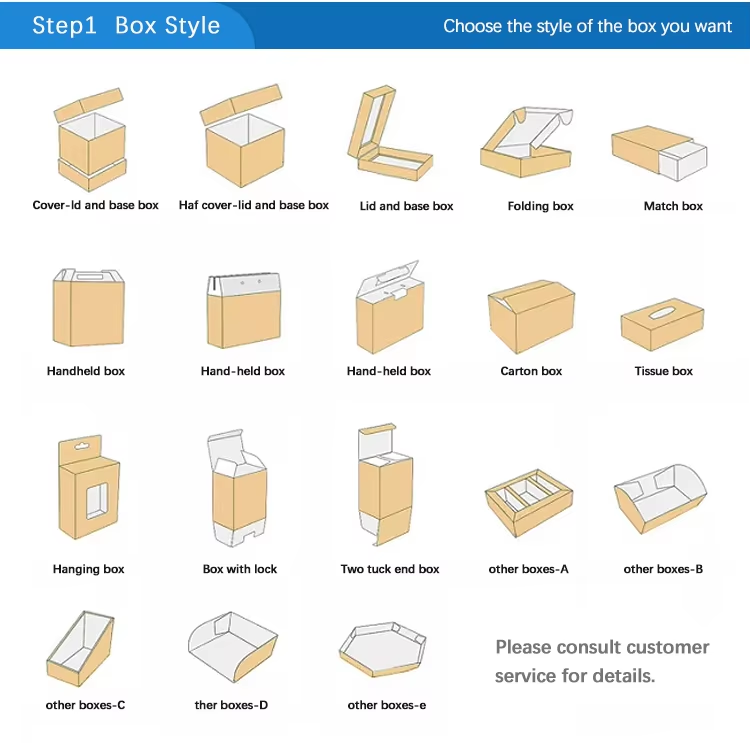 Step1 Box Style

Choose the style of the box you want

Cover-ld and base box
Haf cover-lid and base box
Lid and base box
Folding box
Match box

Handheld box
Hand-held box
Hand-held box
Carton box
Tissue box

Hanging box
Box with lock
Two tuck end box
other boxes-A
other boxes-B

other boxes-C
ther boxes-D
other boxes-e

Please consult customer service for details.