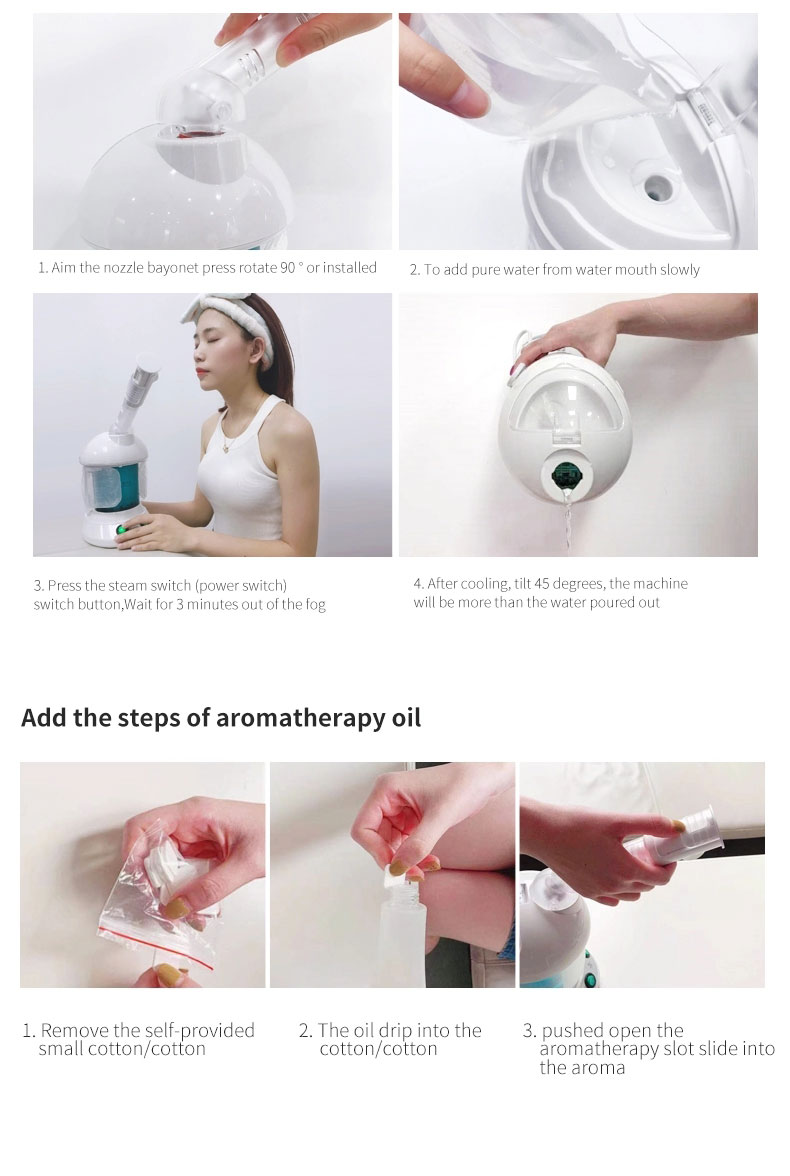 1. Aim the nozzle bayonet press rotate 90 ° or installed

2. To add pure water from water mouth slowly

3. Press the steam switch (power switch) switch button,Wait for 3 minutes out of the fog

4. After cooling, tilt 45 degrees, the machine will be more than the water poured out

Add the steps of aromatherapy oil

1. Remove the self-provided small cotton/cotton

2. The oil drip into the cotton/cotton

3. pushed open the aromatherapy slot slide into the aroma